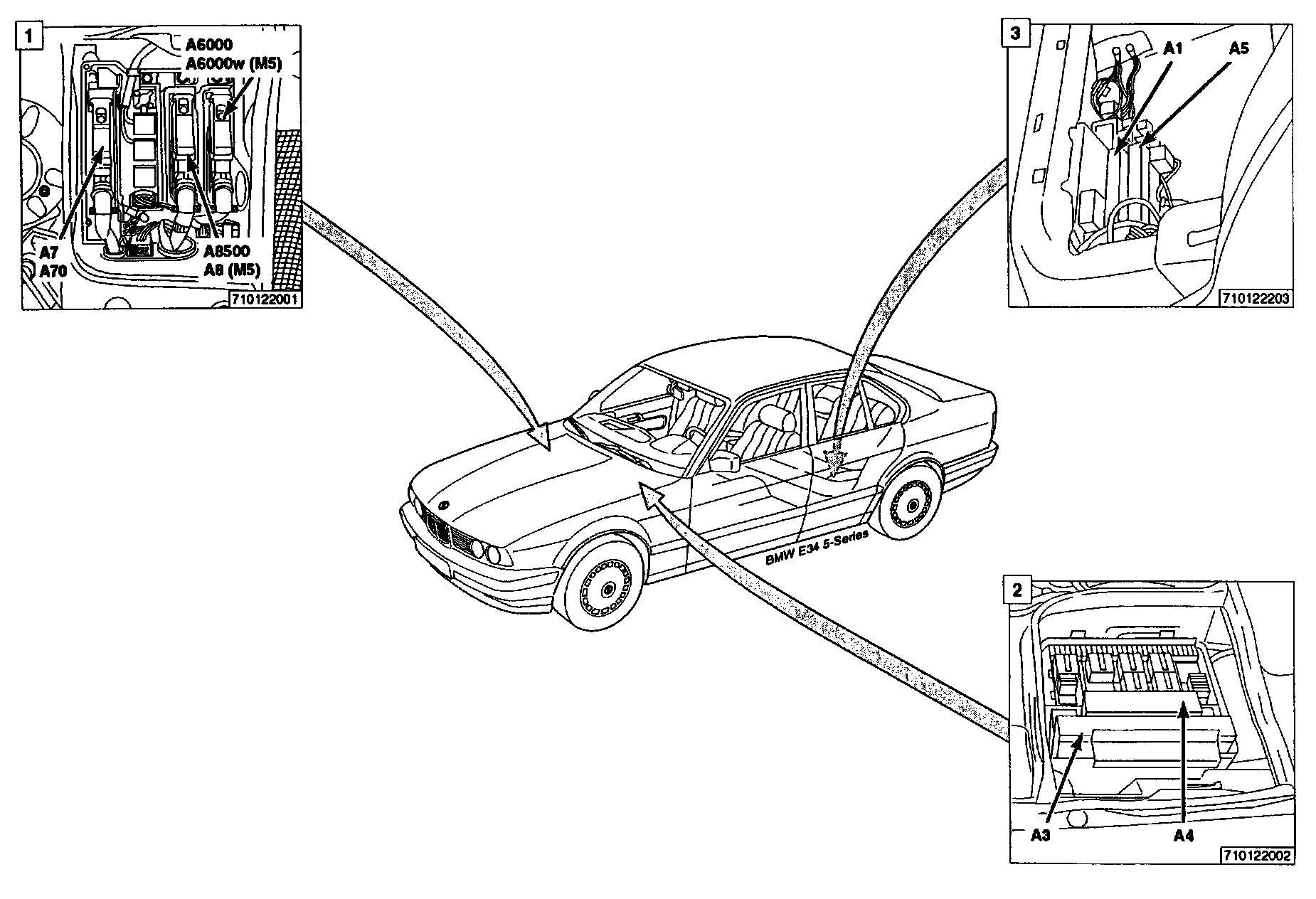 1
A6000
A6000w (M5)
A7
A70
A8500
A8 (M5)
710122001

3
A1
A5
710122203

BMW E34 5-Series

2
A3
A4
710122002