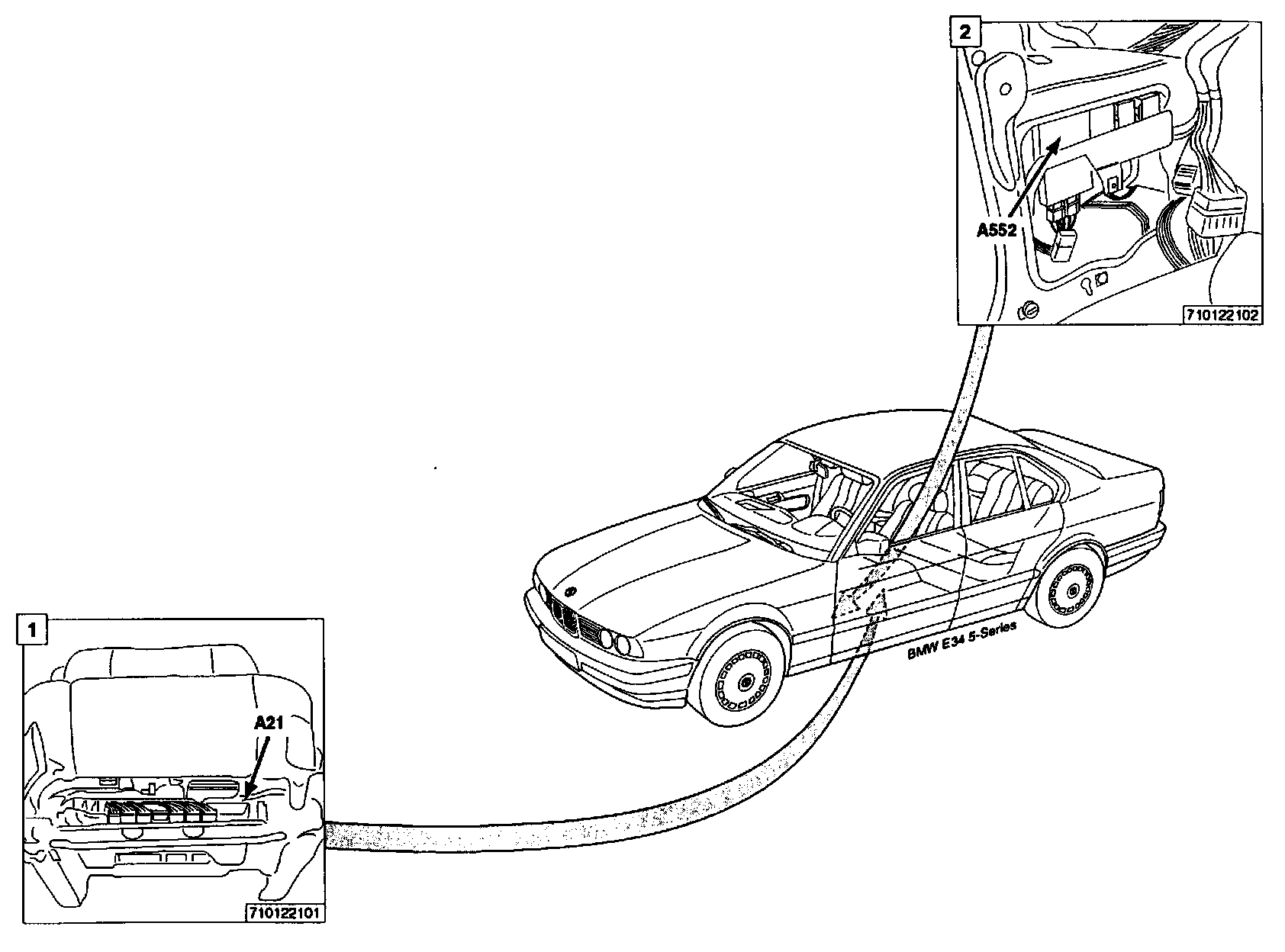 2

A552

710122102

BMW E34 5-Series

1

A21

710122101