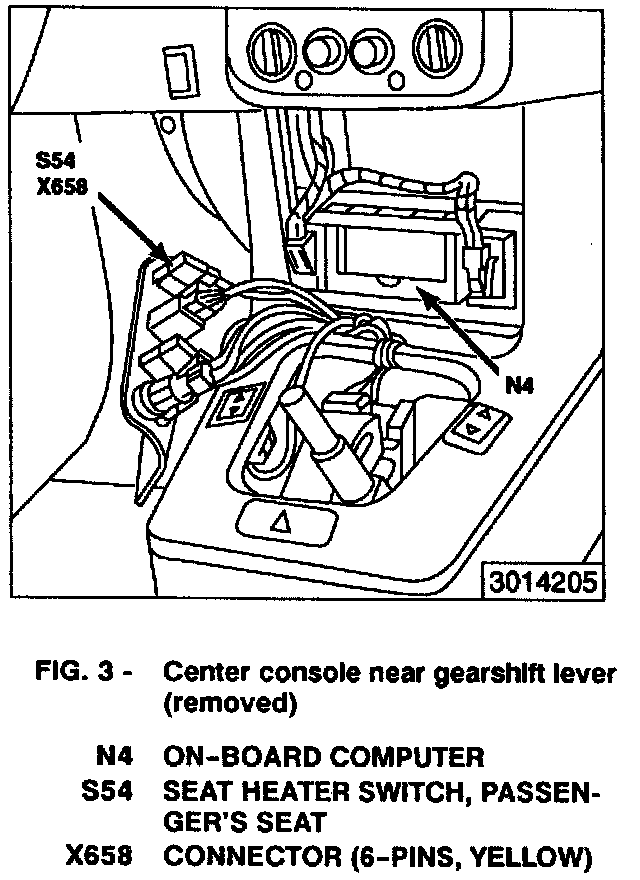 S54
X658

N4

3014205

FIG. 3 - Center console near gearshift lever (removed)

N4 ON-BOARD COMPUTER
S54 SEAT HEATER SWITCH, PASSENGER'S SEAT
X658 CONNECTOR (6-PINS, YELLOW)