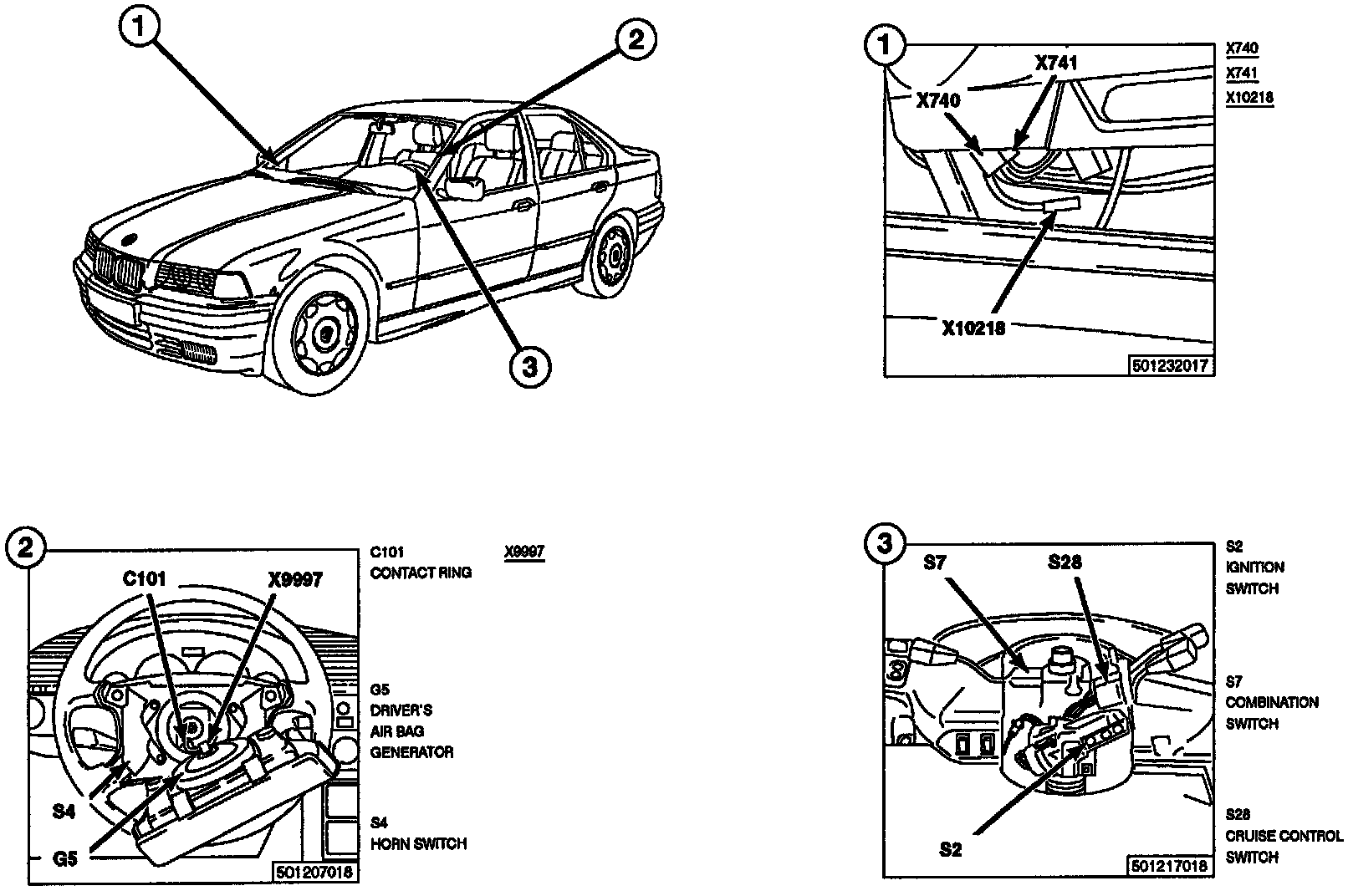 1
2
3

1
X741
X740
X10218
501232017

X740
X741
X10218

2
C101
X9997
S4
G5
501207018

C101
CONTACT RING

X9997

G5
DRIVER'S
AIR BAG
GENERATOR

S4
HORN SWITCH

3
S7
S28
S2
501217018

S2
IGNITION
SWITCH

S7
COMBINATION
SWITCH

S28
CRUISE CONTROL
SWITCH