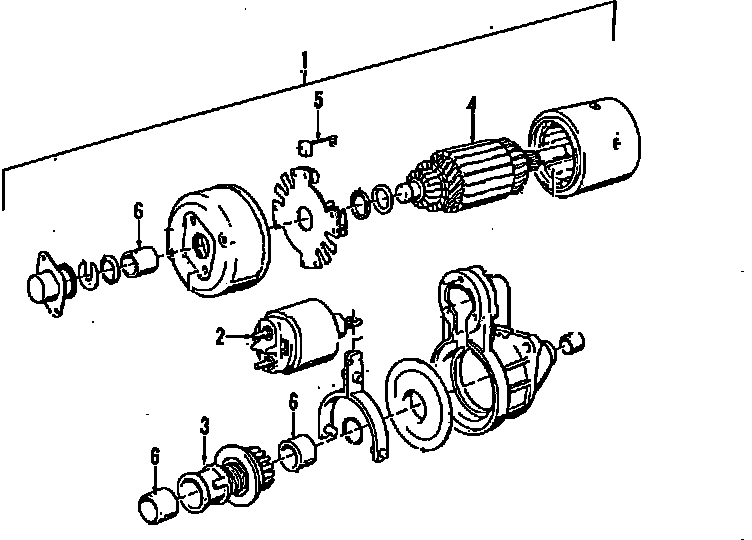 1
5
4
6
2
6
3
6