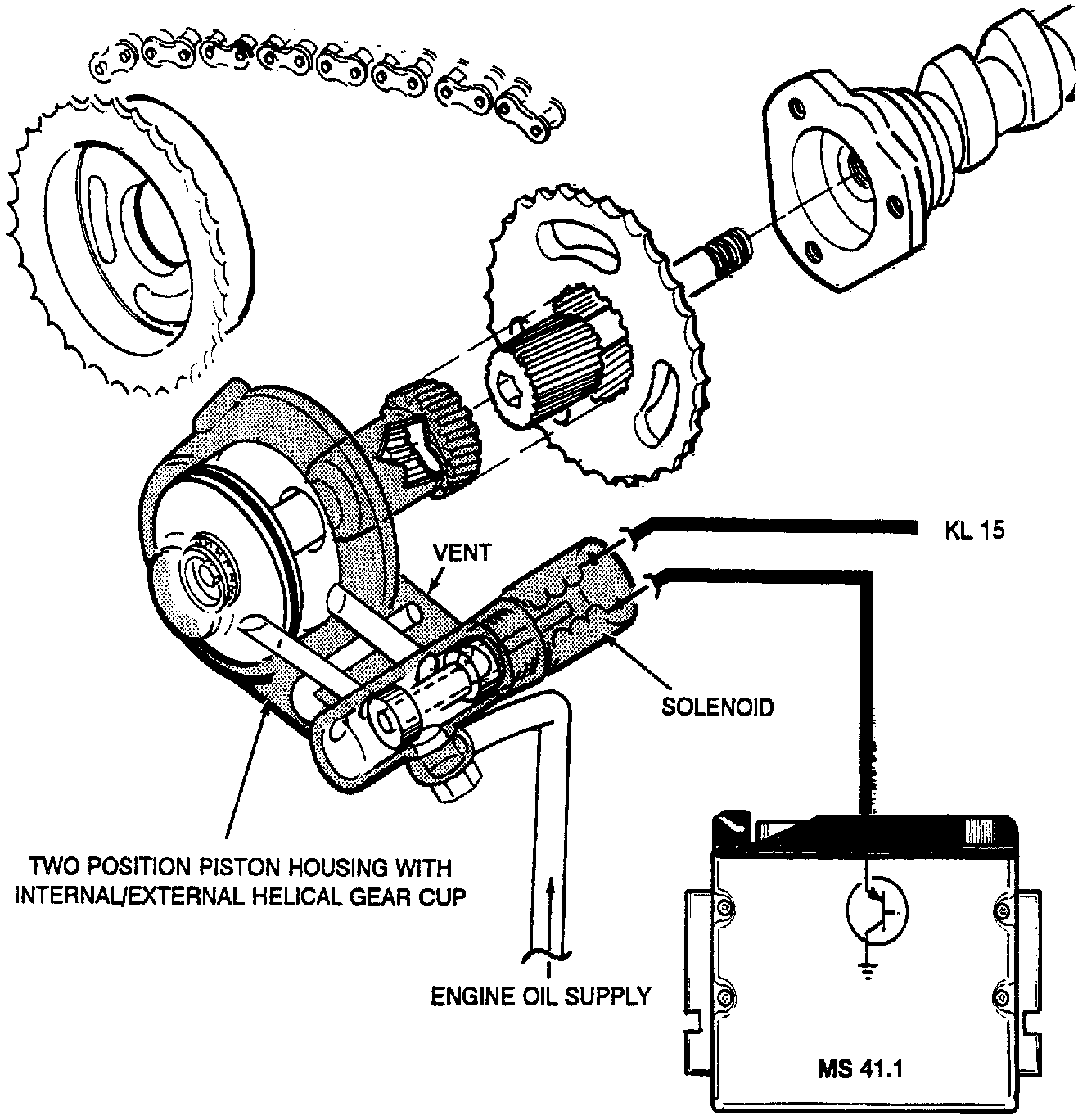 KL 15

VENT

SOLENOID

TWO POSITION PISTON HOUSING WITH INTERNAL/EXTERNAL HELICAL GEAR CUP

ENGINE OIL SUPPLY

MS 41.1