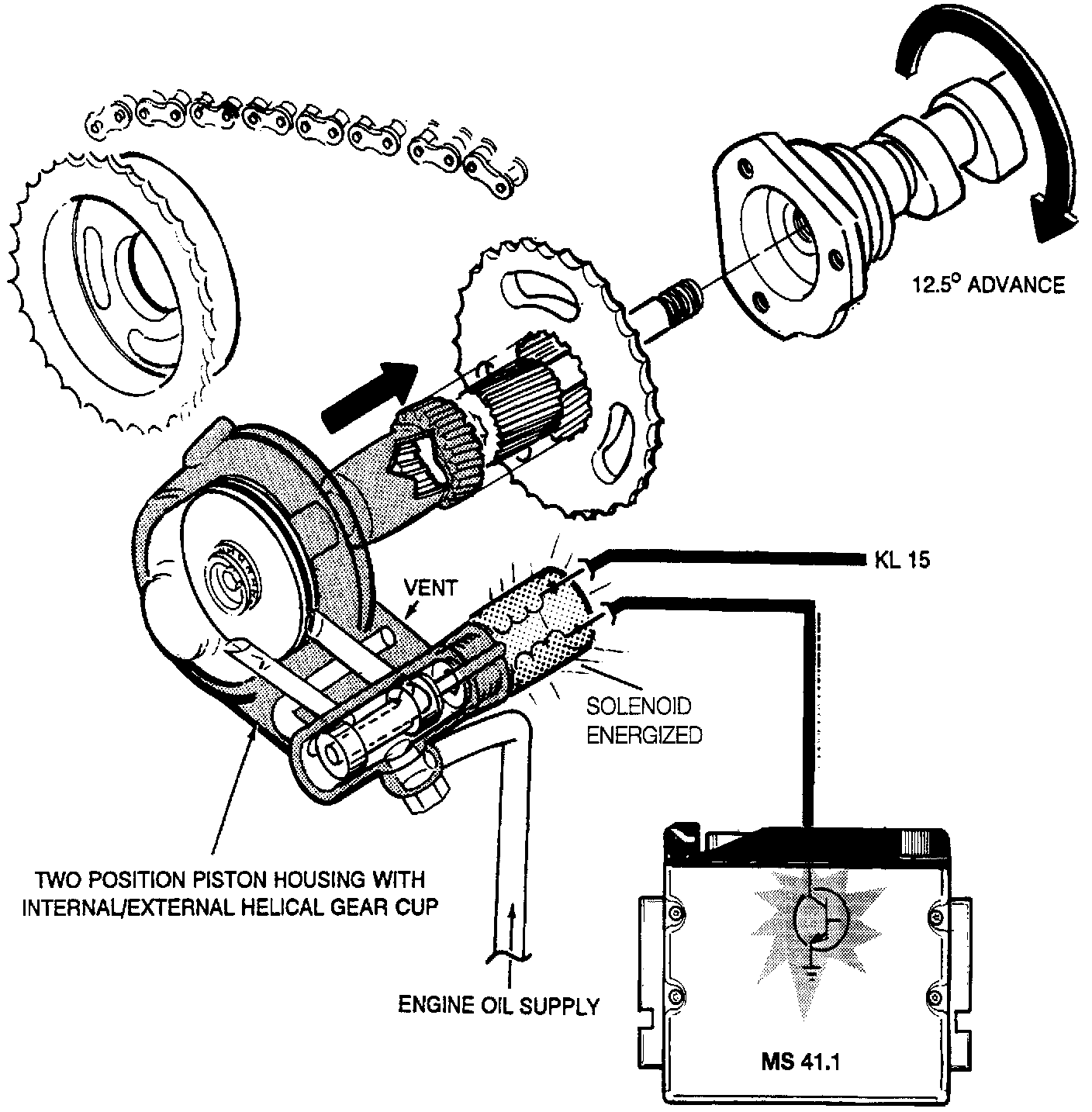 12.5° ADVANCE

KL 15

VENT

SOLENOID ENERGIZED

TWO POSITION PISTON HOUSING WITH INTERNAL/EXTERNAL HELICAL GEAR CUP

ENGINE OIL SUPPLY

MS 41.1