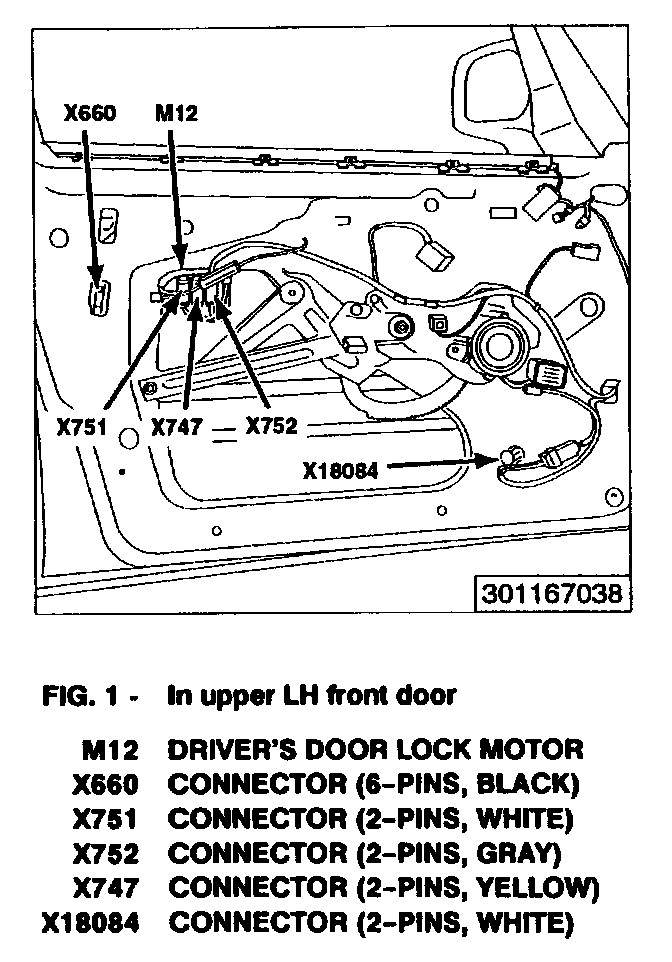 X660
M12
X751
X747
X752
X18084
301167038

FIG. 1 - In upper LH front door

M12 DRIVER'S DOOR LOCK MOTOR
X660 CONNECTOR (6-PINS, BLACK)
X751 CONNECTOR (2-PINS, WHITE)
X752 CONNECTOR (2-PINS, GRAY)
X747 CONNECTOR (2-PINS, YELLOW)
X18084 CONNECTOR (2-PINS, WHITE)