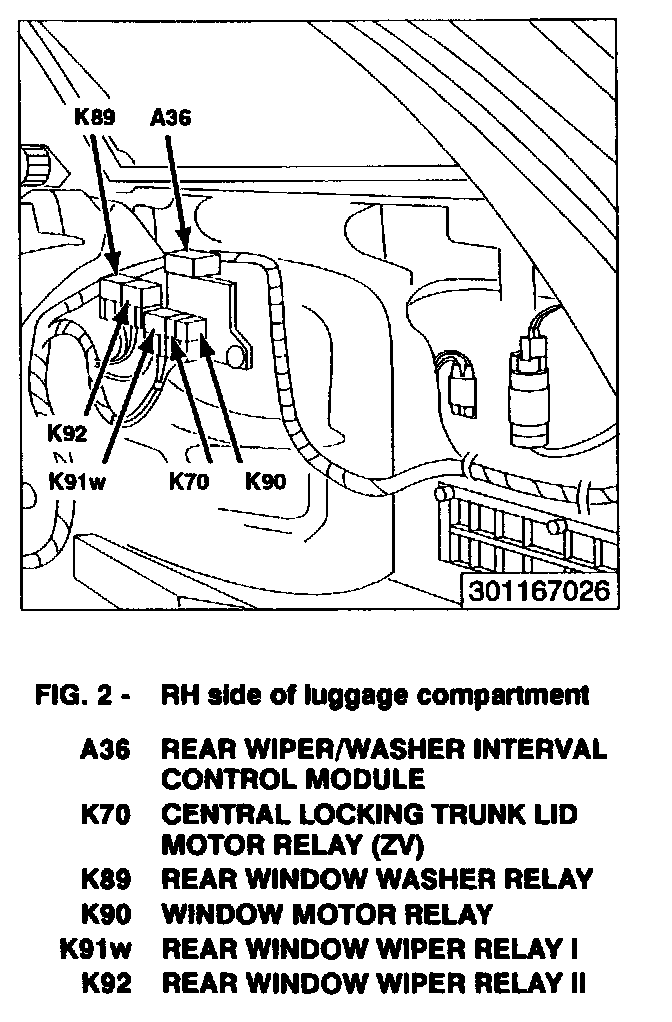 K89 A36

K92

K91w K70 K90

301167026

FIG. 2 - RH side of luggage compartment

A36 REAR WIPER/WASHER INTERVAL CONTROL MODULE
K70 CENTRAL LOCKING TRUNK LID MOTOR RELAY (ZV)
K89 REAR WINDOW WASHER RELAY
K90 WINDOW MOTOR RELAY
K91w REAR WINDOW WIPER RELAY I
K92 REAR WINDOW WIPER RELAY II