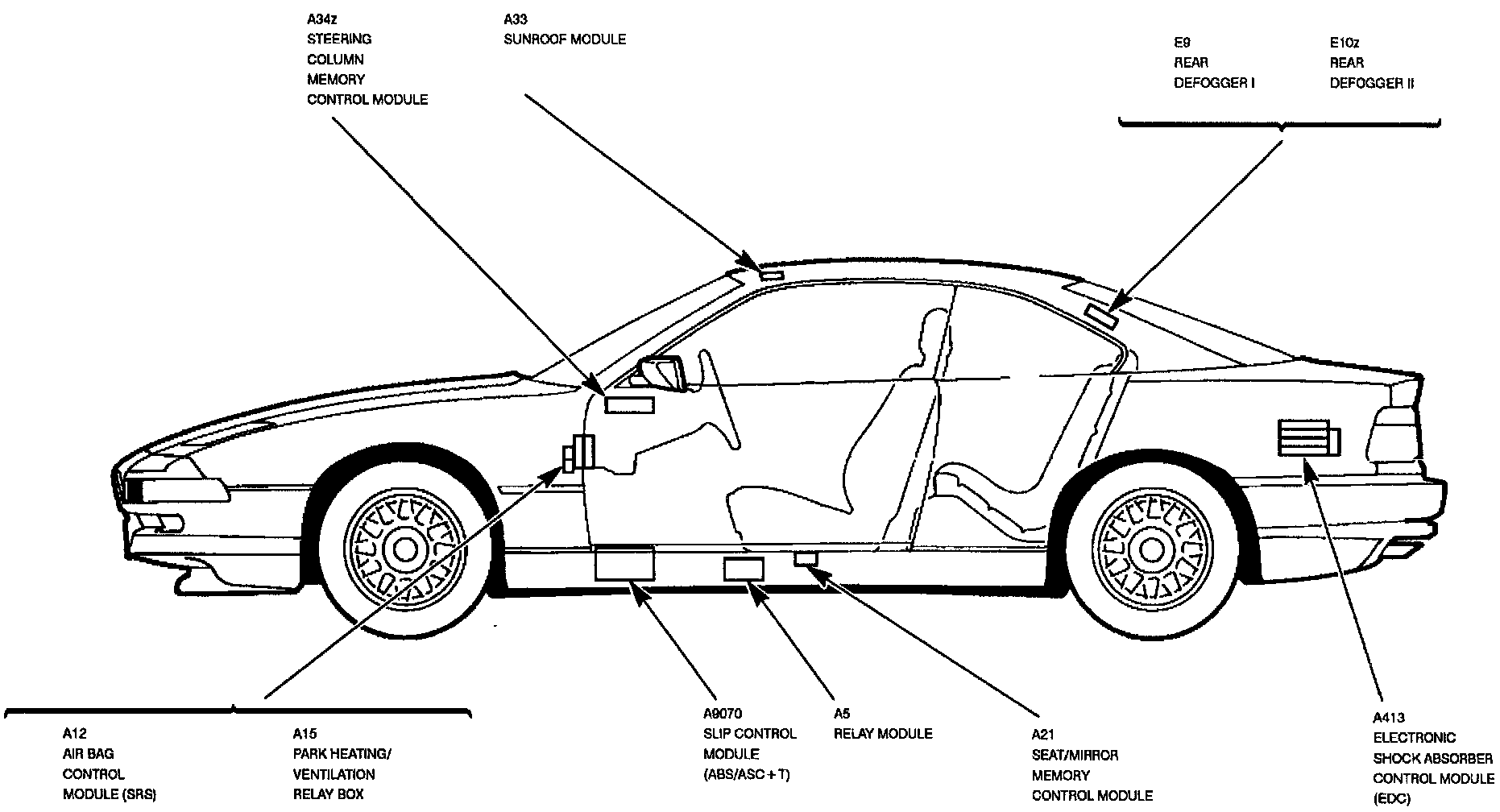 A34z
STEERING
COLUMN
MEMORY
CONTROL MODULE

A33
SUNROOF MODULE

E9
REAR
DEFOGGER I

E10z
REAR
DEFOGGER II

A12
AIR BAG
CONTROL
MODULE (SRS)

A15
PARK HEATING/
VENTILATION
RELAY BOX

A9070
SLIP CONTROL
MODULE
(ABS/ASC + T)

A5
RELAY MODULE

A21
SEAT/MIRROR
MEMORY
CONTROL MODULE

A413
ELECTRONIC
SHOCK ABSORBER
CONTROL MODULE
(EDC)