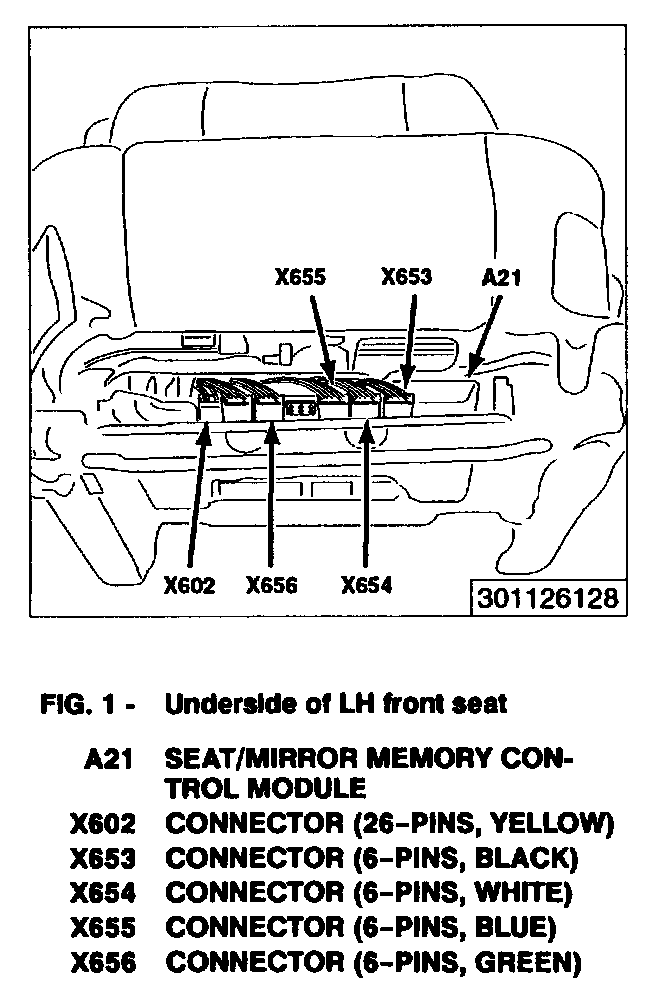 X655 X653 A21

X602 X656 X654

301126128

FIG. 1 - Underside of LH front seat

A21 SEAT/MIRROR MEMORY CONTROL MODULE
X602 CONNECTOR (26-PINS, YELLOW)
X653 CONNECTOR (6-PINS, BLACK)
X654 CONNECTOR (6-PINS, WHITE)
X655 CONNECTOR (6-PINS, BLUE)
X656 CONNECTOR (6-PINS, GREEN)