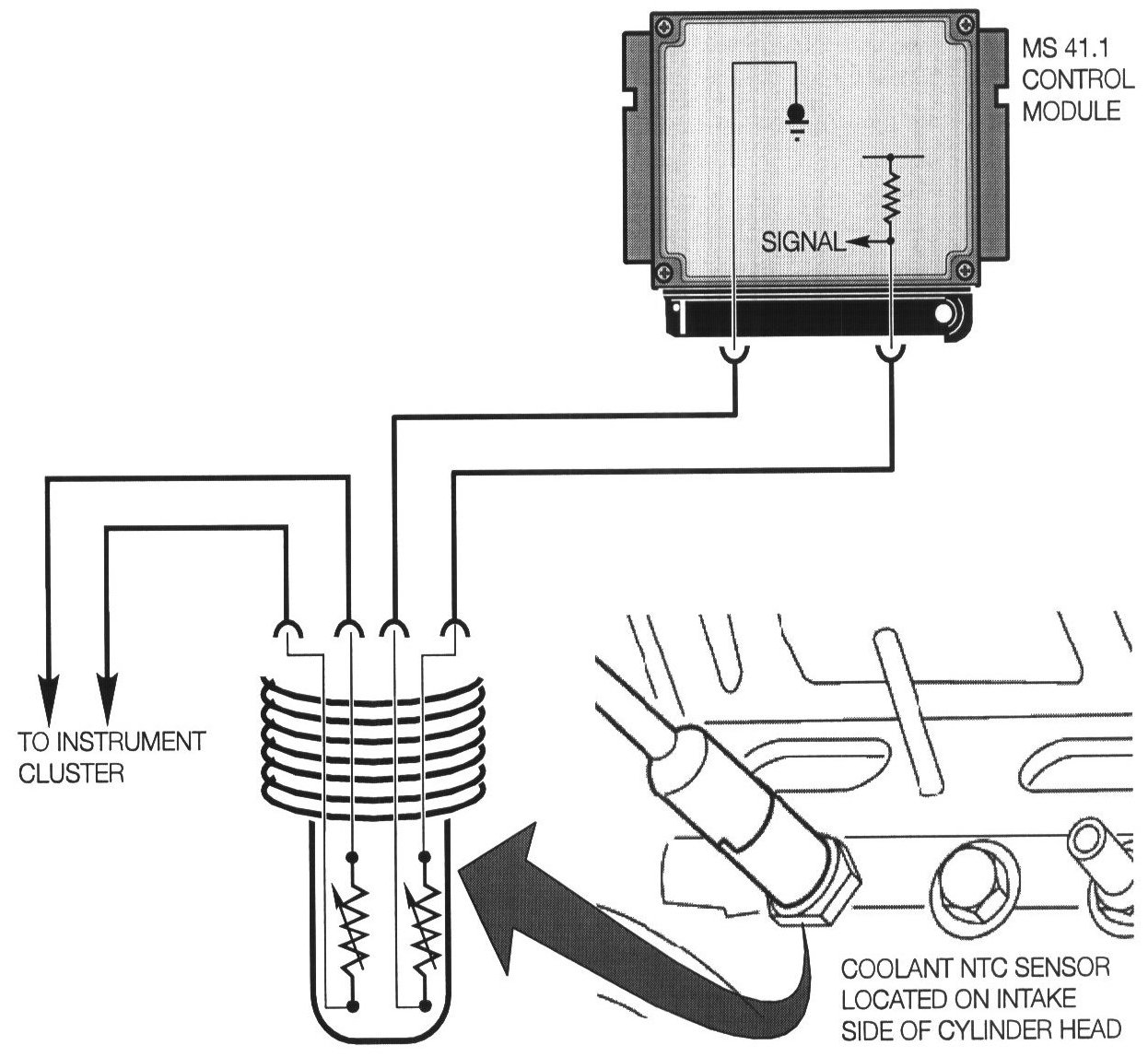 MS 41.1
CONTROL
MODULE

SIGNAL

TO INSTRUMENT
CLUSTER

COOLANT NTC SENSOR
LOCATED ON INTAKE
SIDE OF CYLINDER HEAD