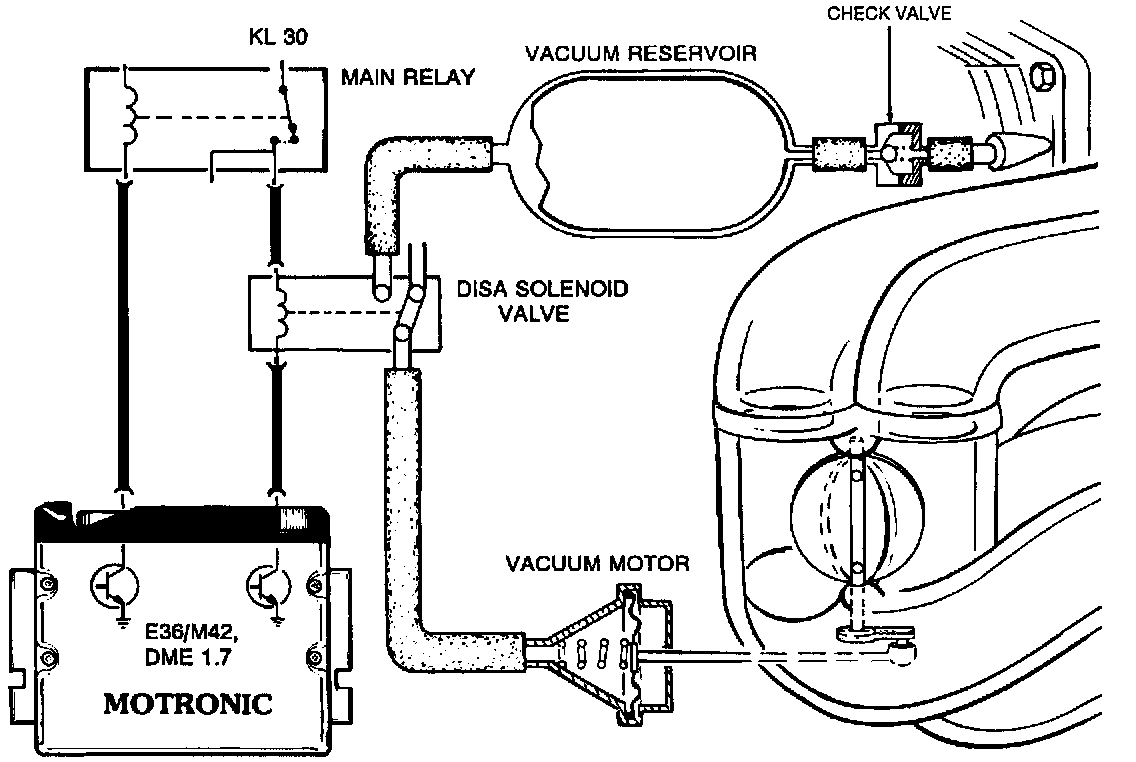 KL 30

MAIN RELAY

VACUUM RESERVOIR

CHECK VALVE

DISA SOLENOID VALVE

VACUUM MOTOR

E36/M42, DME 1.7

MOTRONIC