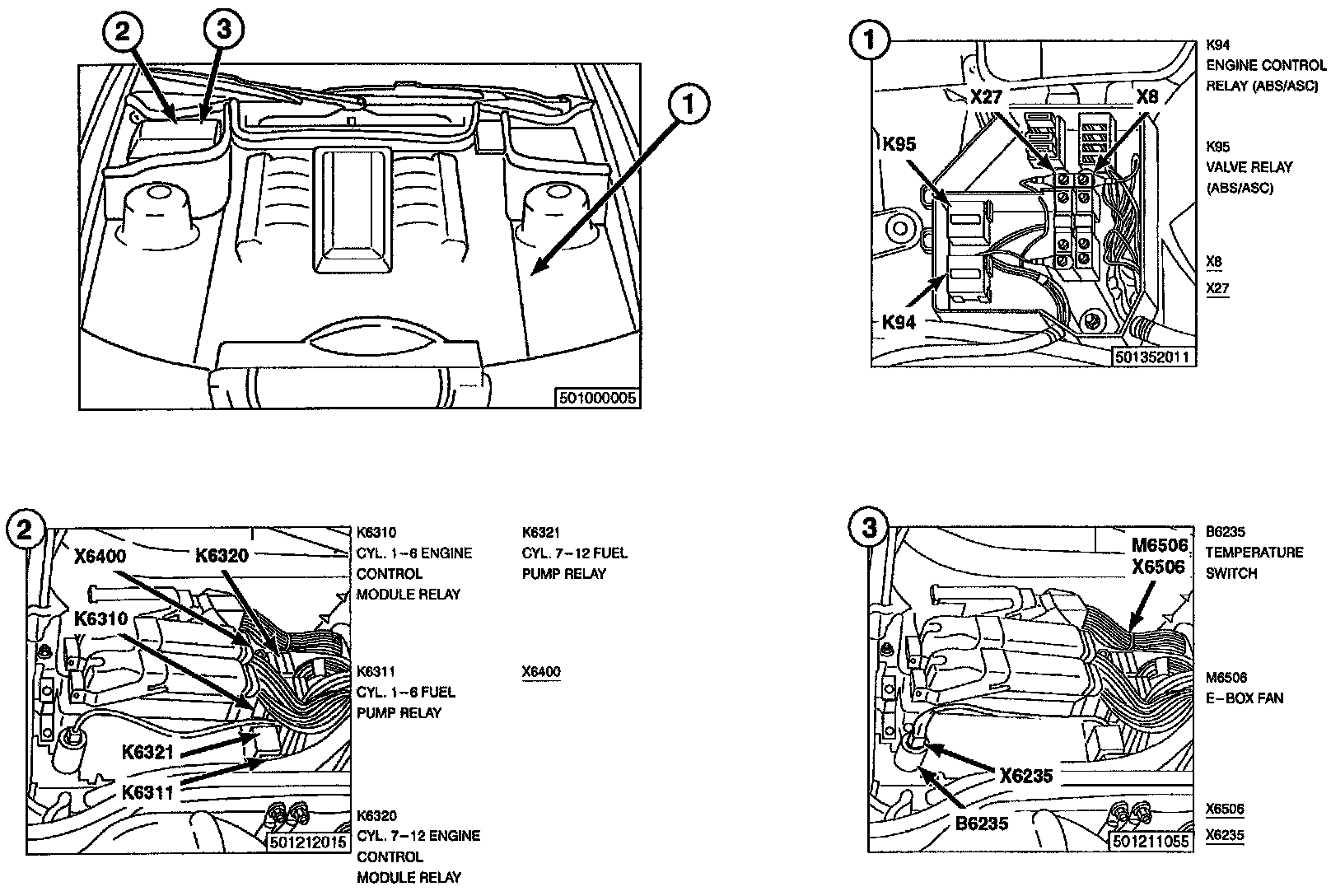 2
3
1
501000005

1
X27
X8
K95
K94
501352011

K94
ENGINE CONTROL RELAY (ABS/ASC)

K95
VALVE RELAY (ABS/ASC)

X8

X27

2
X6400
K6320
K6310
K6321
K6311
501212015

K6310
CYL. 1–6 ENGINE CONTROL MODULE RELAY

K6311
CYL. 1–6 FUEL PUMP RELAY

K6320
CYL. 7–12 ENGINE CONTROL MODULE RELAY

K6321
CYL. 7–12 FUEL PUMP RELAY

X6400

3
M6506
X6506
X6235
B6235
501211055

B6235
TEMPERATURE SWITCH

M6506
E–BOX FAN

X6506

X6235