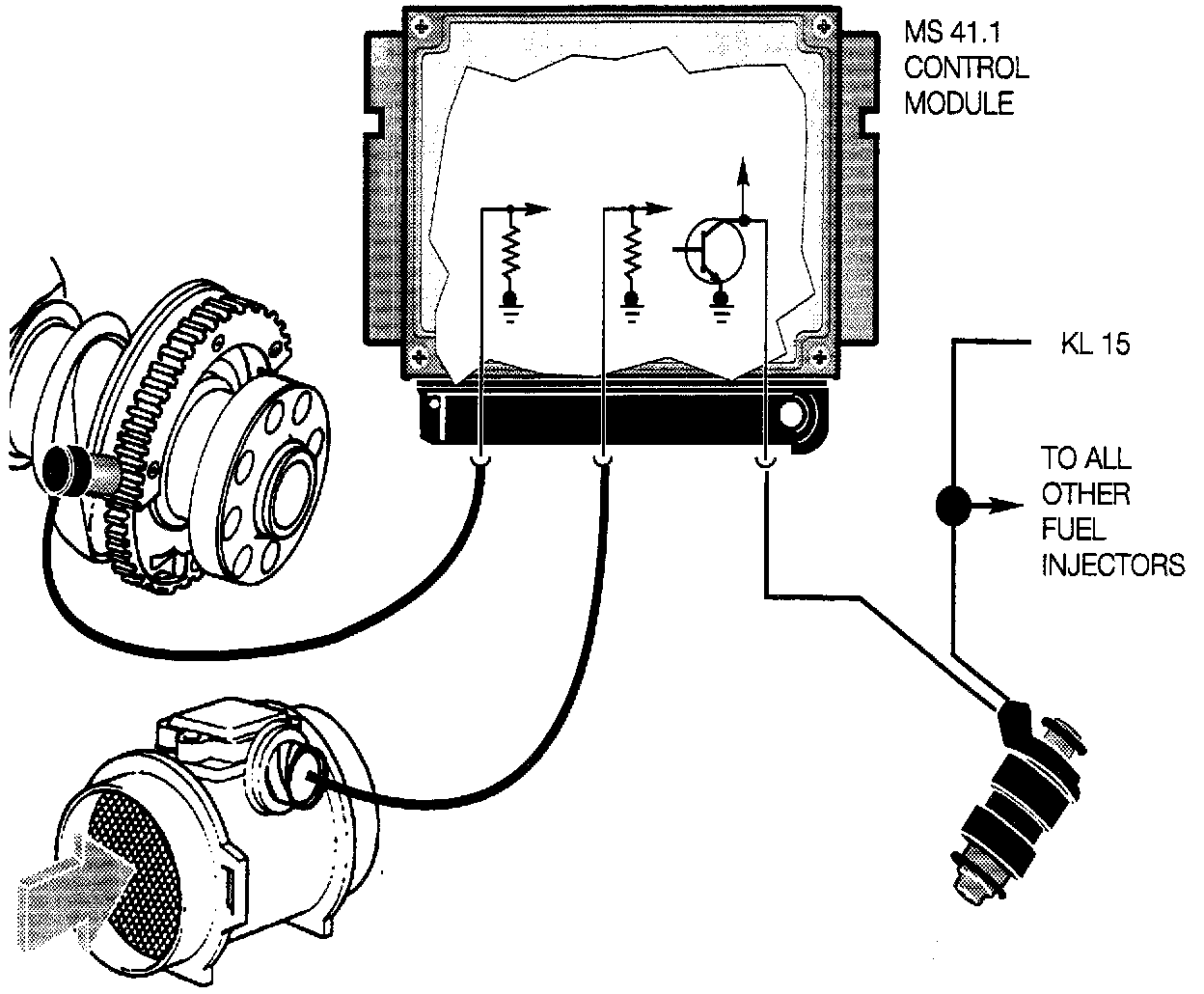 MS 41.1
CONTROL
MODULE

KL 15

TO ALL
OTHER
FUEL
INJECTORS