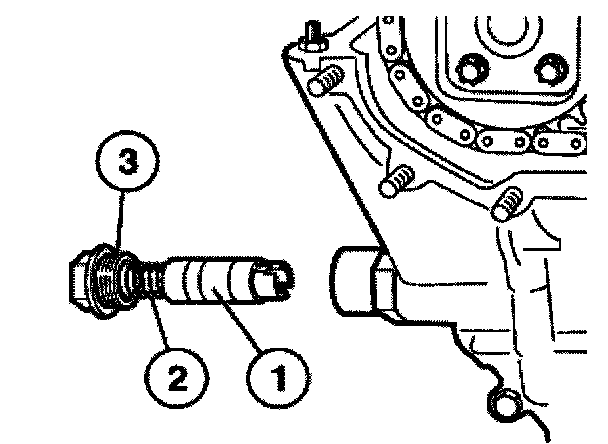 3

2

1