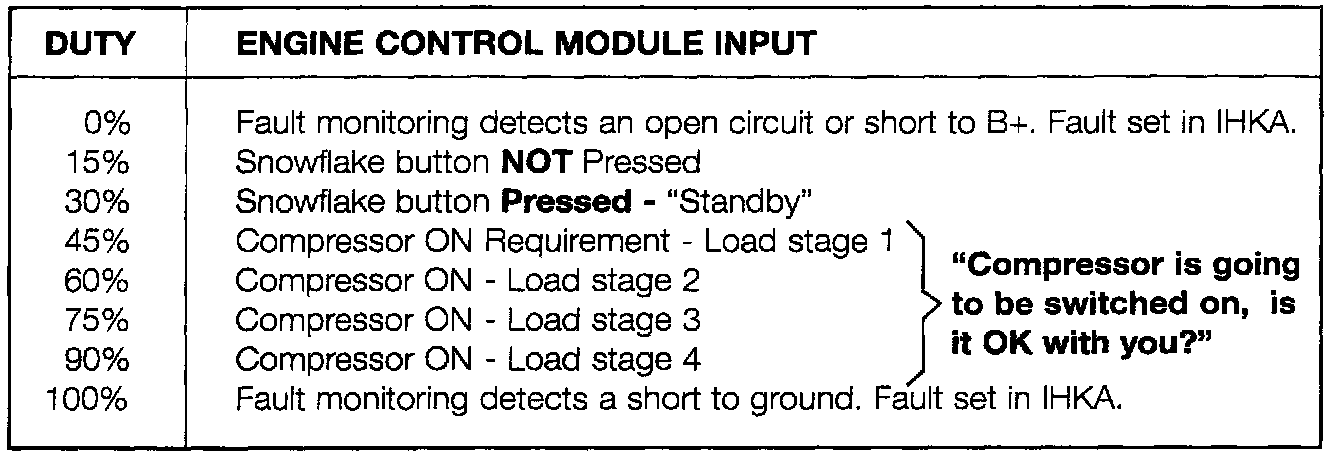 | DUTY | ENGINE CONTROL MODULE INPUT |
|---|---|
| 0% | Fault monitoring detects an open circuit or short to B+. Fault set in IHKA. |
| 15% | Snowflake button **NOT** Pressed |
| 30% | Snowflake button **Pressed -** "Standby" |
| 45% | Compressor ON Requirement - Load stage 1 |
| 60% | Compressor ON - Load stage 2 |
| 75% | Compressor ON - Load stage 3 |
| 90% | Compressor ON - Load stage 4 |
| 100% | Fault monitoring detects a short to ground. Fault set in IHKA. |

**"Compressor is going to be switched on, is it OK with you?"**