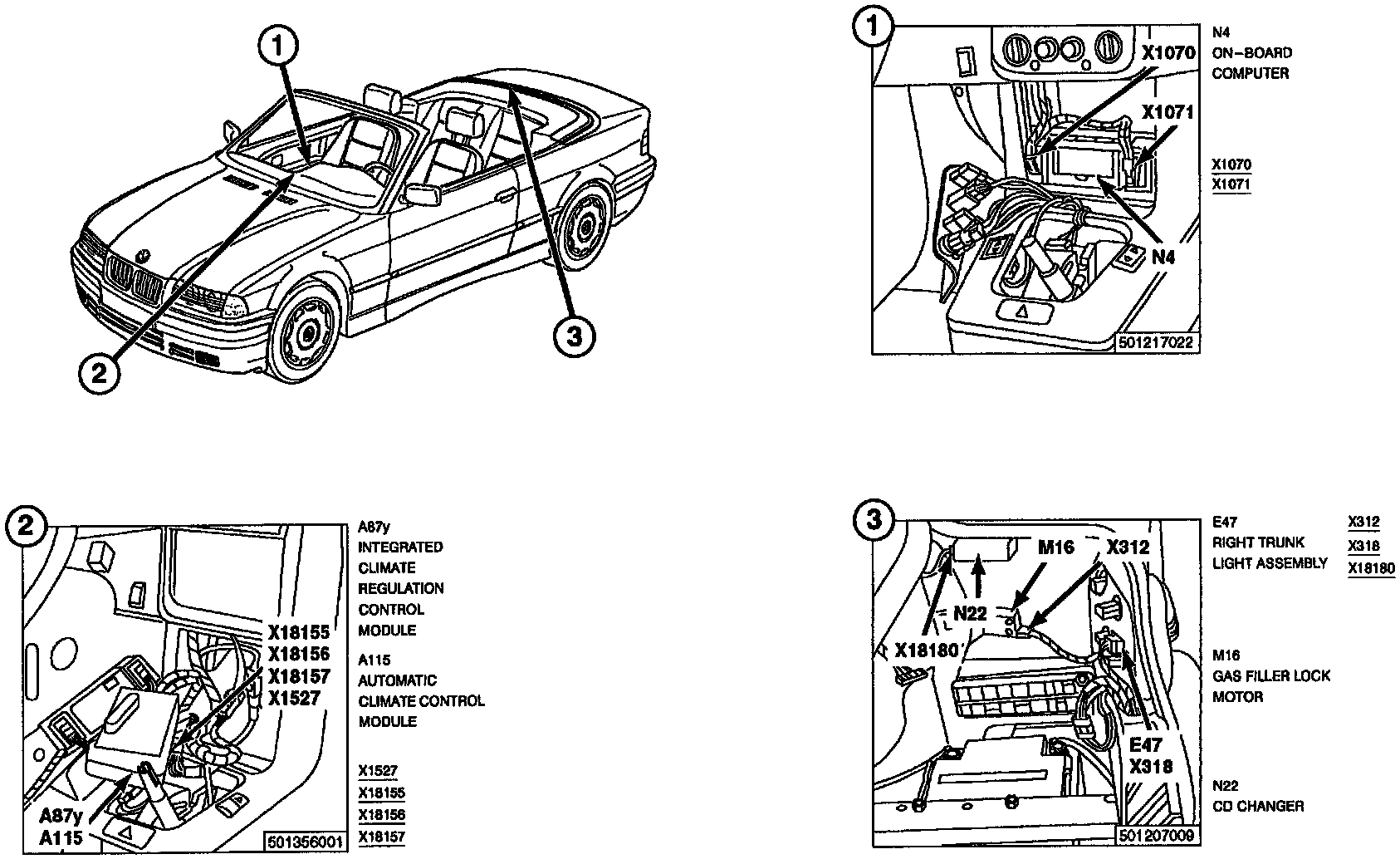 1

2

3

1

X1070

X1071

N4

501217022

N4
ON-BOARD
COMPUTER

X1070
X1071

2

X18155
X18156
X18157
X1527

A87y
A115

501356001

A87y
INTEGRATED
CLIMATE
REGULATION
CONTROL
MODULE

A115
AUTOMATIC
CLIMATE CONTROL
MODULE

X1527
X18155
X18156
X18157

3

M16

X312

N22

X18180

E47
X318

501207009

E47
RIGHT TRUNK
LIGHT ASSEMBLY

X312
X318
X18180

M16
GAS FILLER LOCK
MOTOR

N22
CD CHANGER