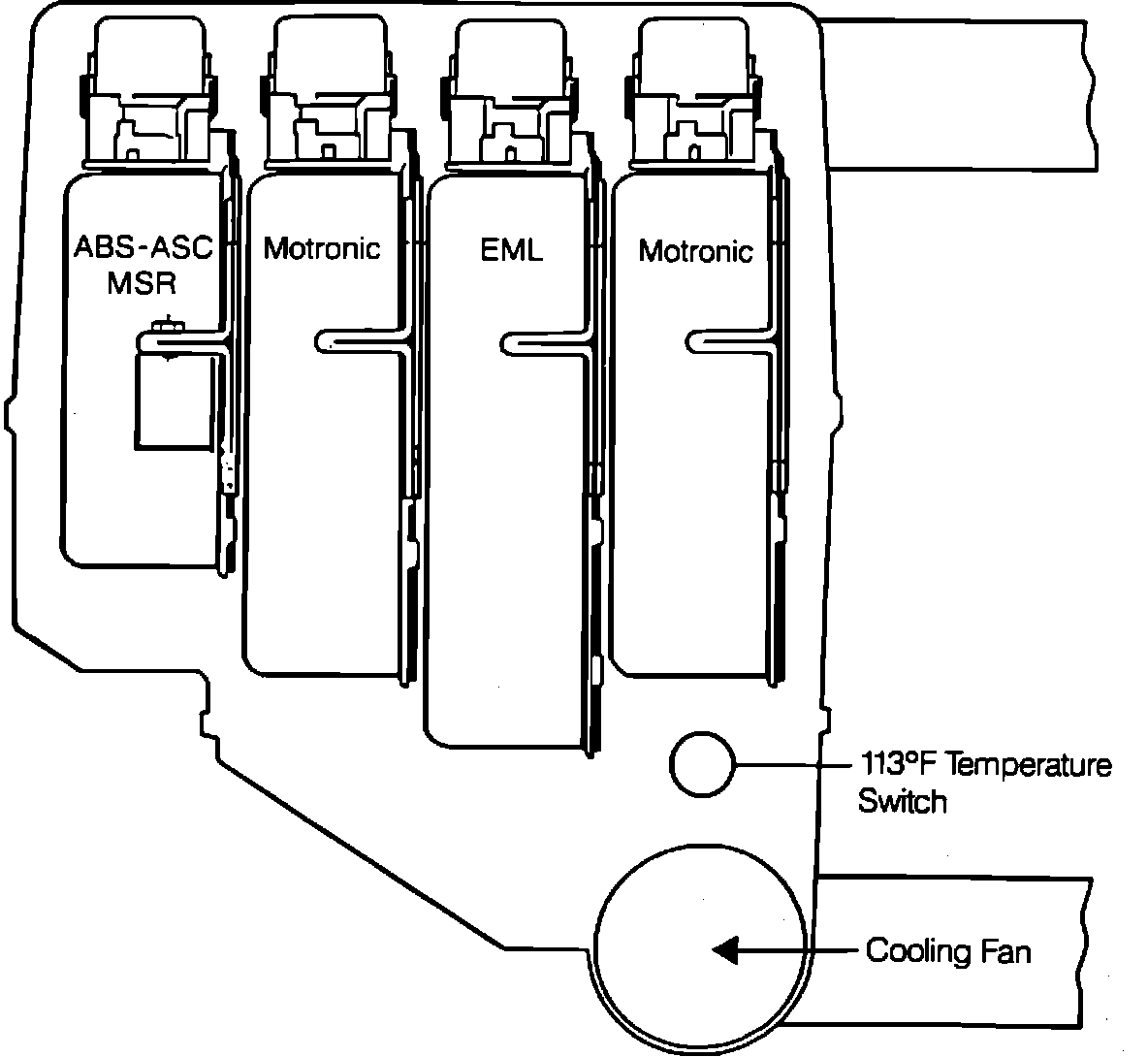 ABS-ASC MSR

Motronic

EML

Motronic

113°F Temperature Switch

Cooling Fan