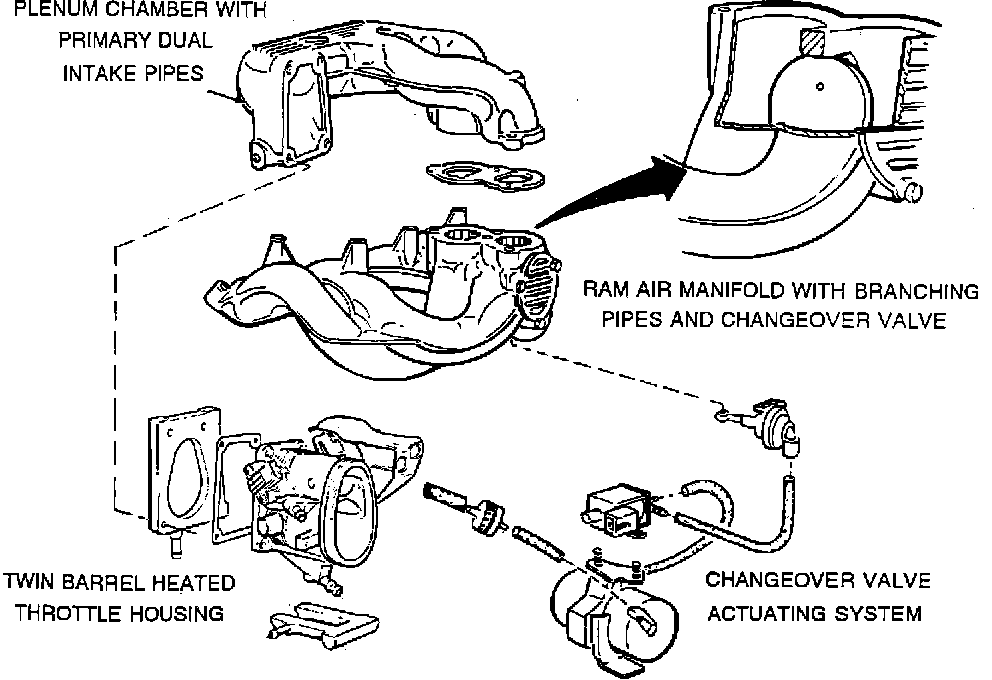 PLENUM CHAMBER WITH PRIMARY DUAL INTAKE PIPES

RAM AIR MANIFOLD WITH BRANCHING PIPES AND CHANGEOVER VALVE

TWIN BARREL HEATED THROTTLE HOUSING

CHANGEOVER VALVE ACTUATING SYSTEM