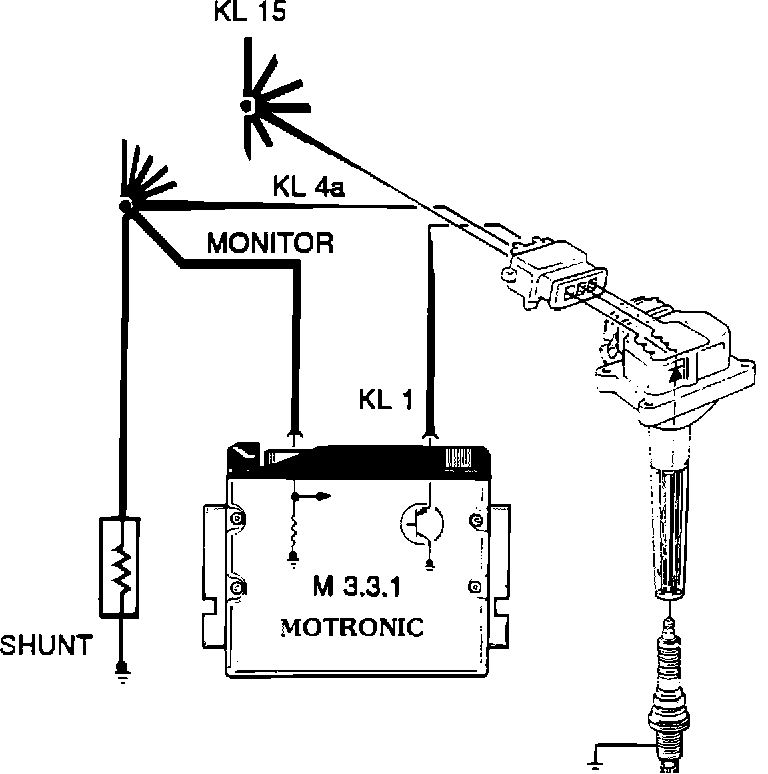 KL 15

KL 4a

MONITOR

KL 1

M 3.3.1
MOTRONIC

SHUNT