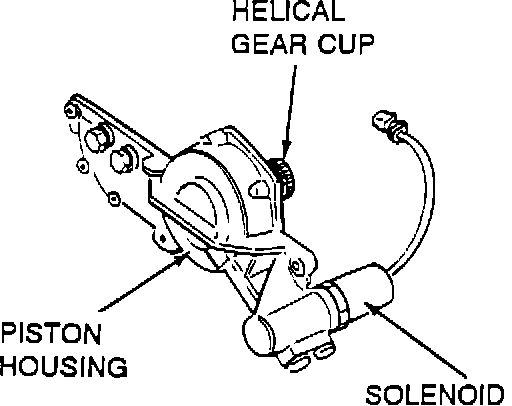 HELICAL GEAR CUP

PISTON HOUSING

SOLENOID