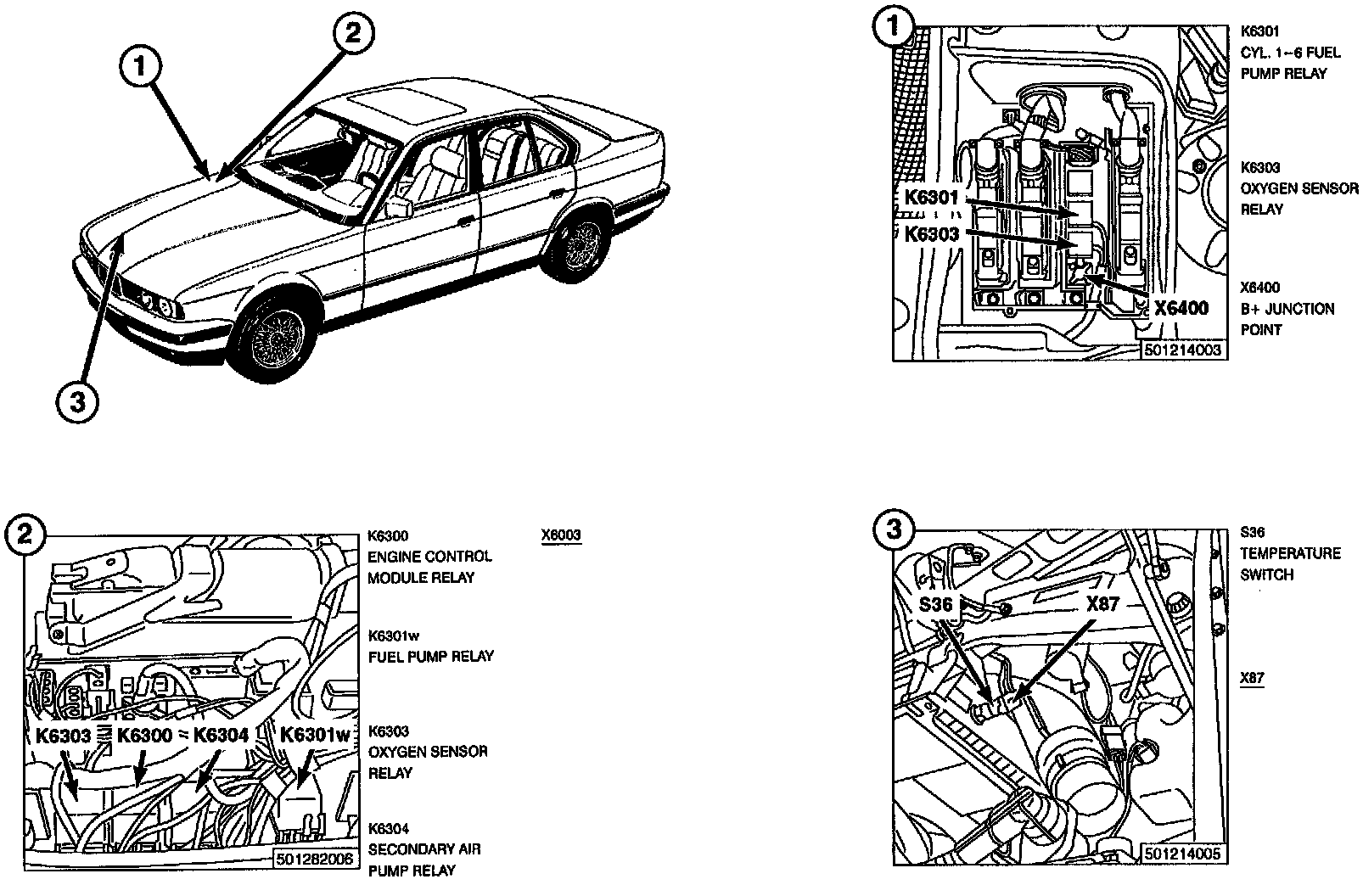 1
2
3

1
K6301
K6303
X6400
501214003

K6301
CYL. 1–6 FUEL PUMP RELAY

K6303
OXYGEN SENSOR RELAY

X6400
B+ JUNCTION POINT

2
K6303
K6300
K6304
K6301w
501282006

K6300
ENGINE CONTROL MODULE RELAY

K6301w
FUEL PUMP RELAY

K6303
OXYGEN SENSOR RELAY

K6304
SECONDARY AIR PUMP RELAY

X6003

3
S36
X87
501214005

S36
TEMPERATURE SWITCH

X87