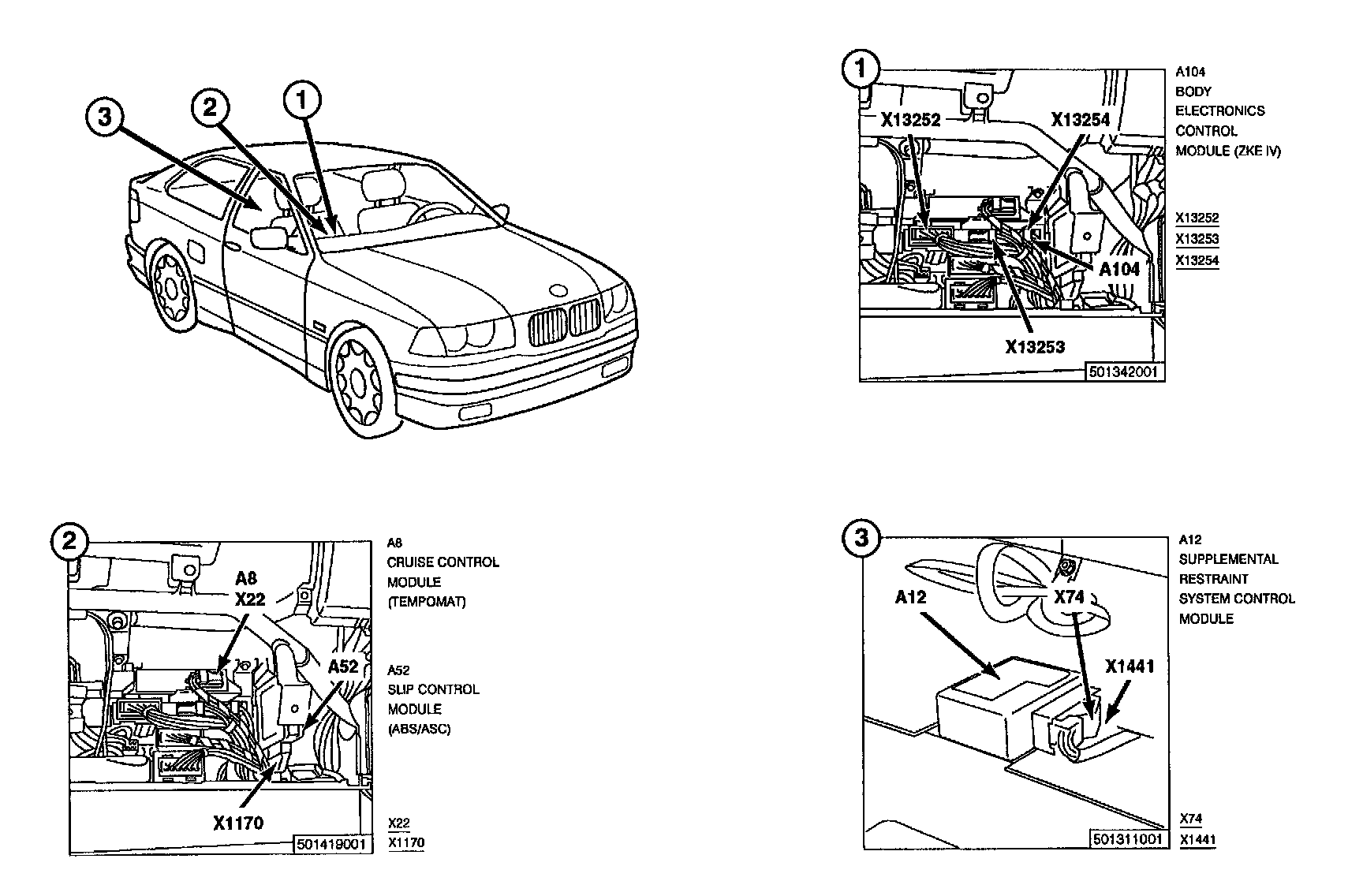 3
2
1

1
X13252
X13254
A104
X13253
501342001

A104
BODY
ELECTRONICS
CONTROL
MODULE (ZKE IV)

X13252
X13253
X13254

2
A8
X22
A52
X1170
501419001

A8
CRUISE CONTROL
MODULE
(TEMPOMAT)

A52
SLIP CONTROL
MODULE
(ABS/ASC)

X22
X1170

3
A12
X74
X1441
501311001

A12
SUPPLEMENTAL
RESTRAINT
SYSTEM CONTROL
MODULE

X74
X1441