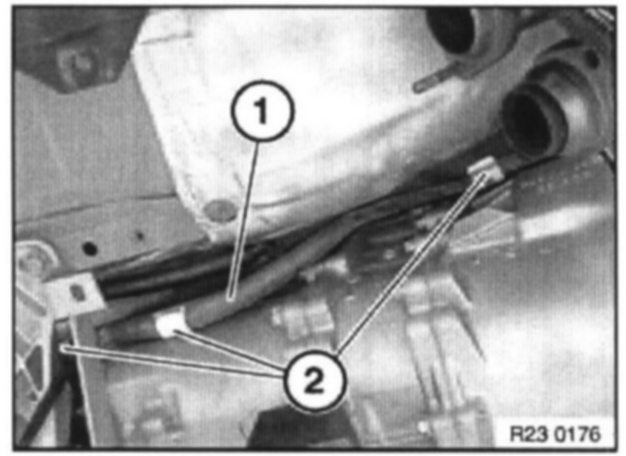 1

2

R23 0176