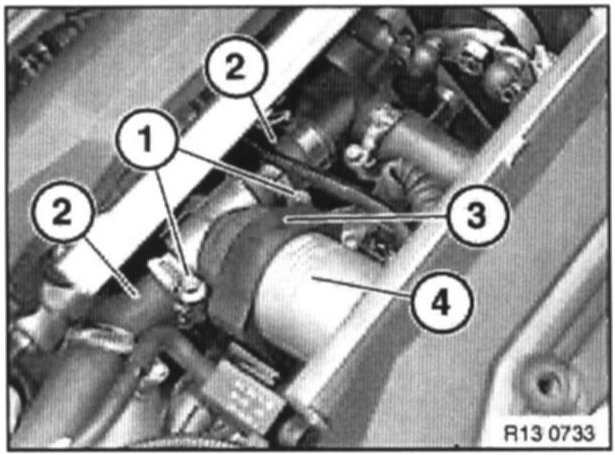 2
1
2
3
4
R13 0733