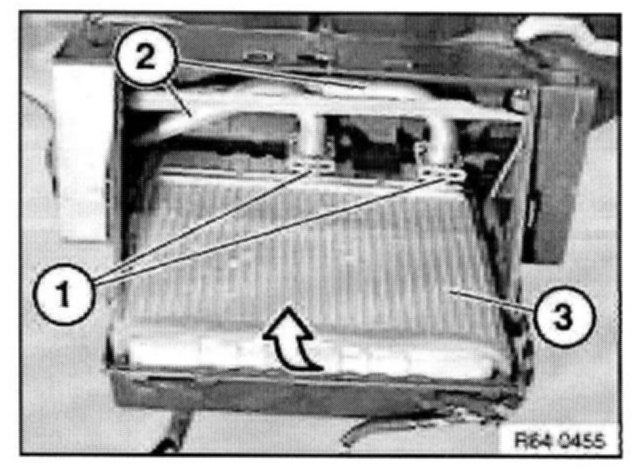 2
1
3
R64 0455