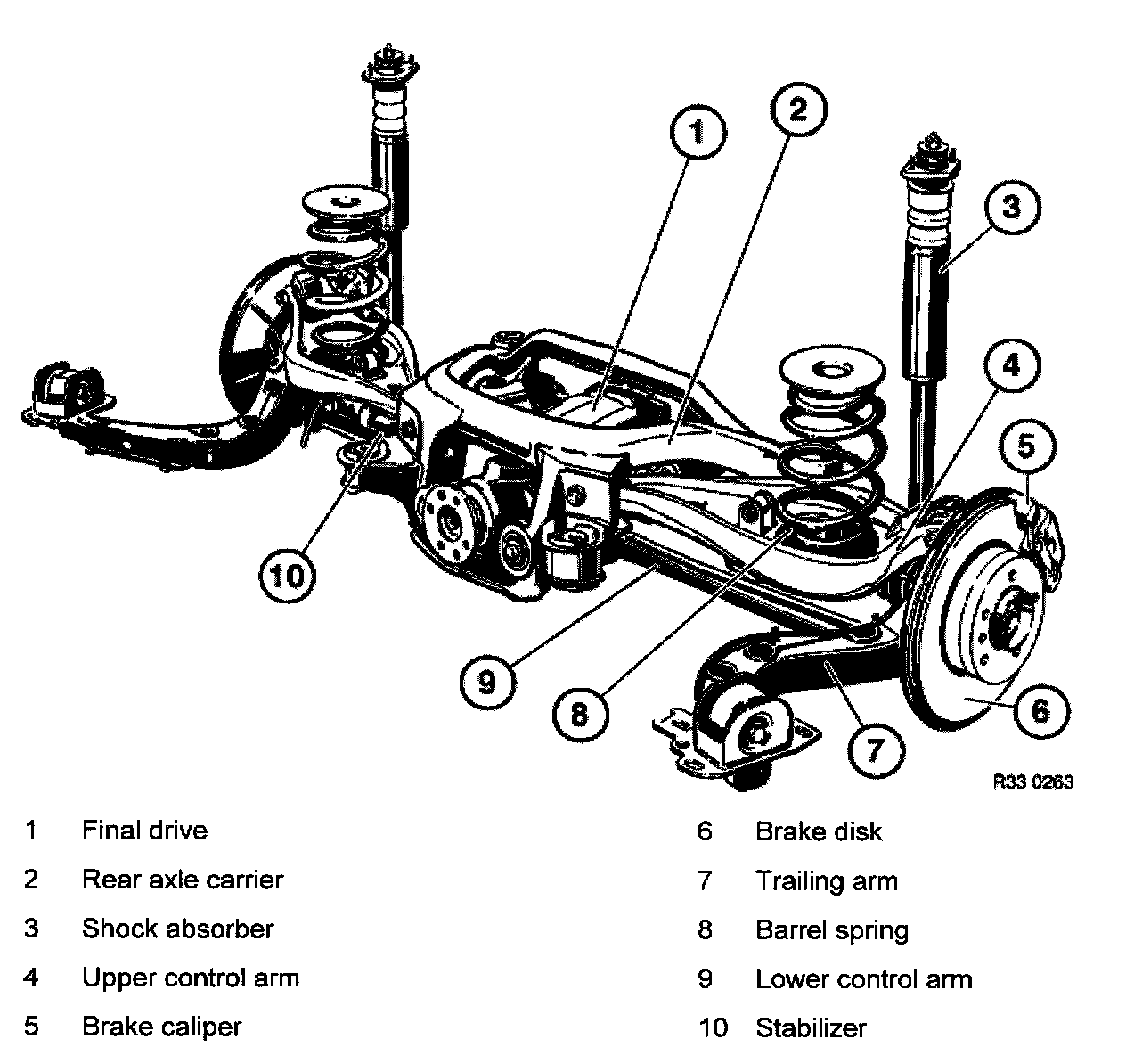 1
2
3
4
5
10
9
8
7
6
R33 0263

1 Final drive
2 Rear axle carrier
3 Shock absorber
4 Upper control arm
5 Brake caliper

6 Brake disk
7 Trailing arm
8 Barrel spring
9 Lower control arm
10 Stabilizer