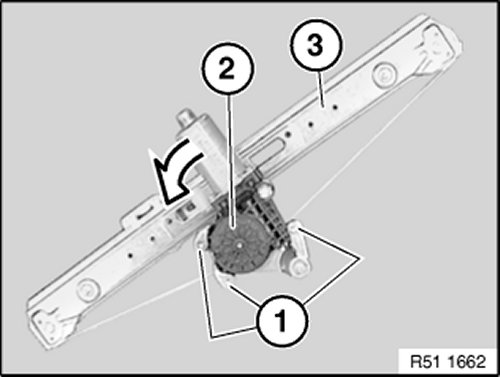 3
2
1
R51 1662