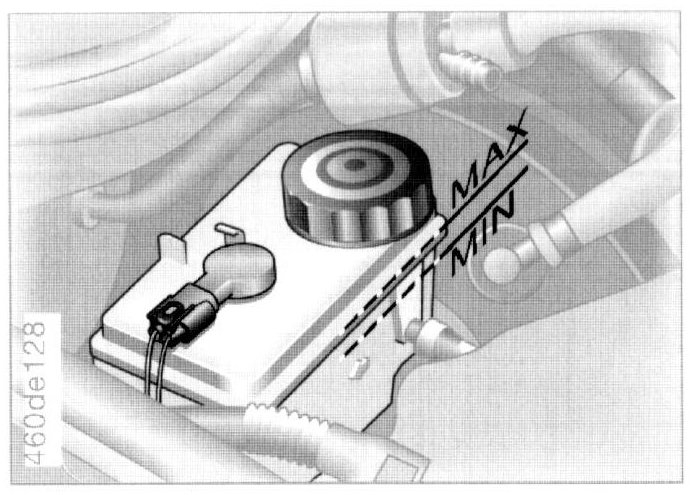 MAX
MIN
460de128