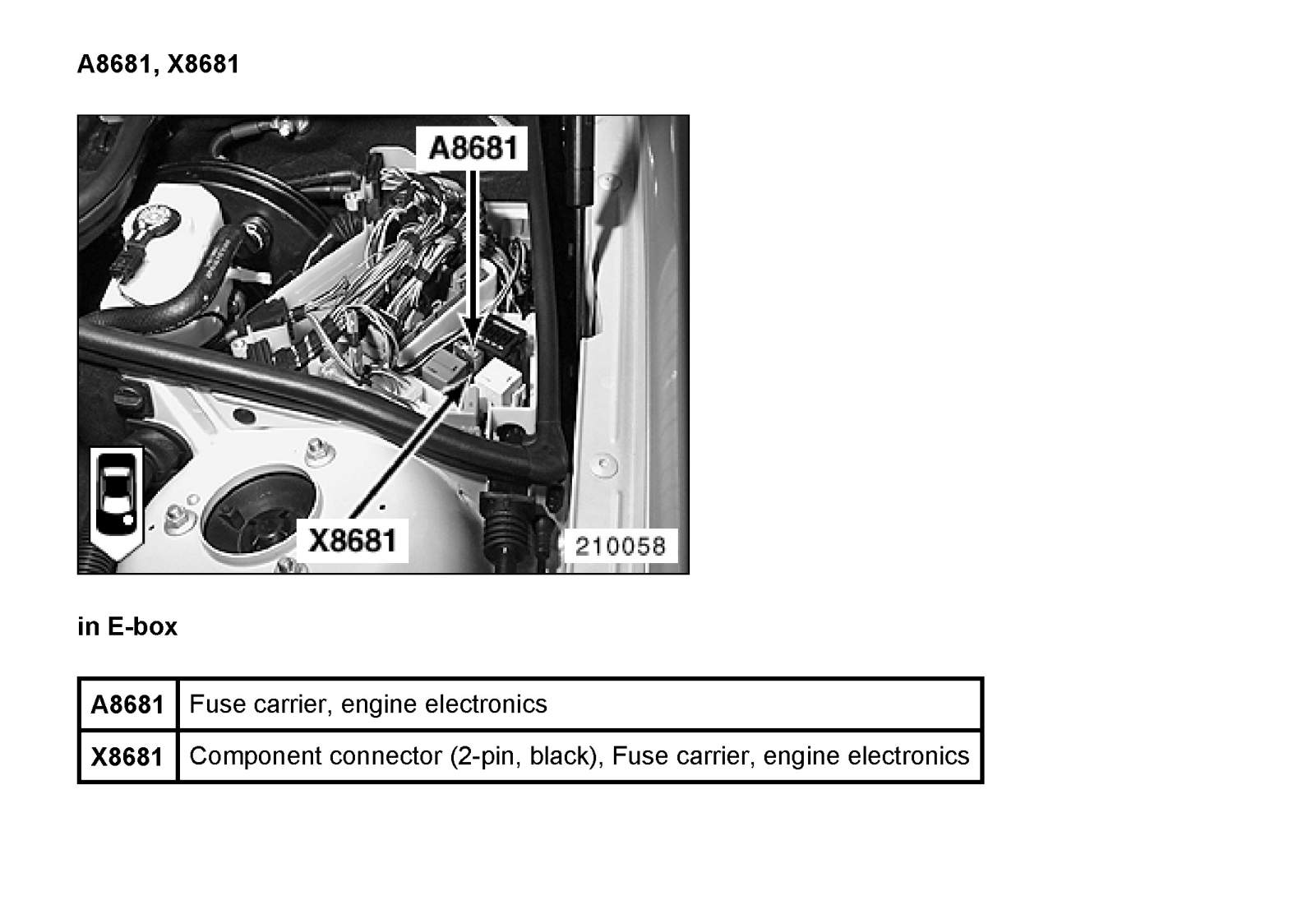 A8681, X8681

A8681

X8681

210058

in E-box

| A8681 | Fuse carrier, engine electronics |
|---|---|
| X8681 | Component connector (2-pin, black), Fuse carrier, engine electronics |