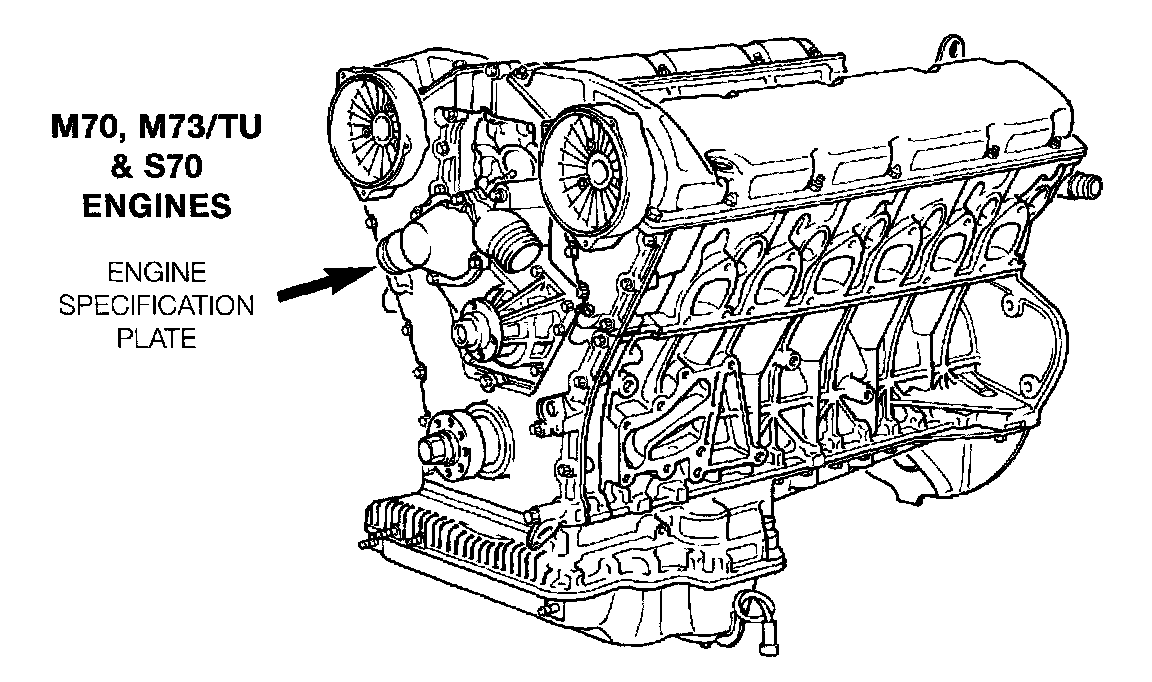 M70, M73/TU & S70 ENGINES

ENGINE SPECIFICATION PLATE