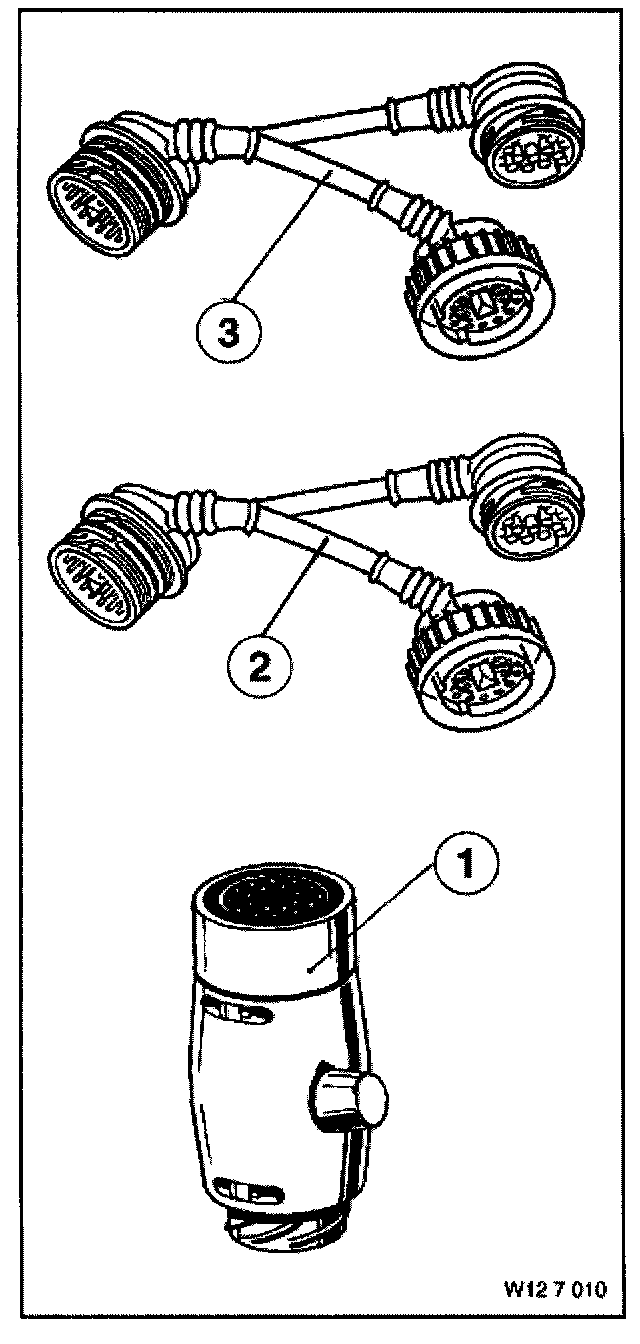 3

2

1

W12 7 010