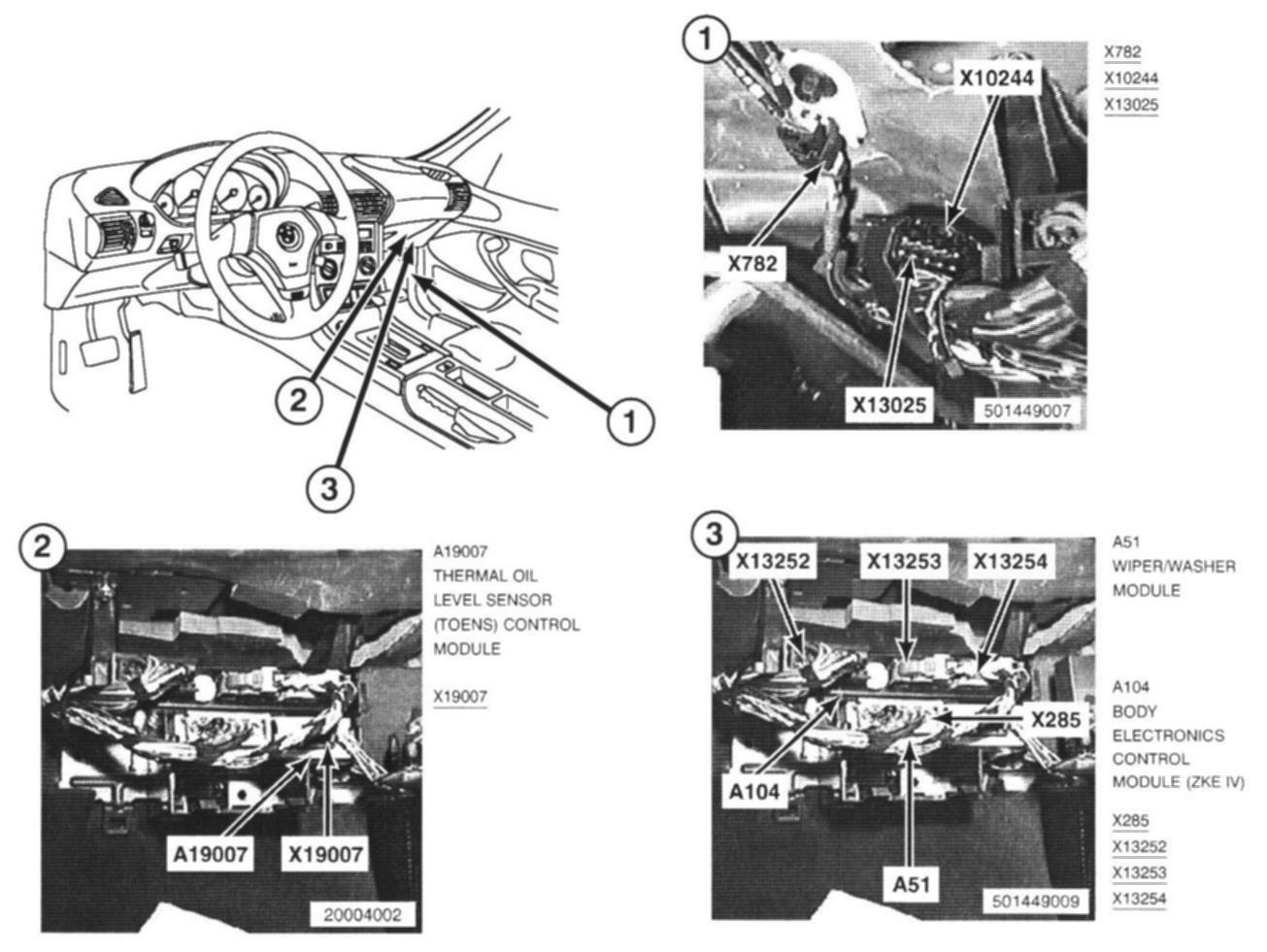 2

3

1

1

X10244

X782

X13025

501449007

X782
X10244
X13025

2

A19007

X19007

20004002

A19007
THERMAL OIL LEVEL SENSOR (TOENS) CONTROL MODULE

X19007

3

X13252

X13253

X13254

X285

A104

A51

501449009

A51
WIPER/WASHER MODULE

A104
BODY ELECTRONICS CONTROL MODULE (ZKE IV)

X285
X13252
X13253
X13254