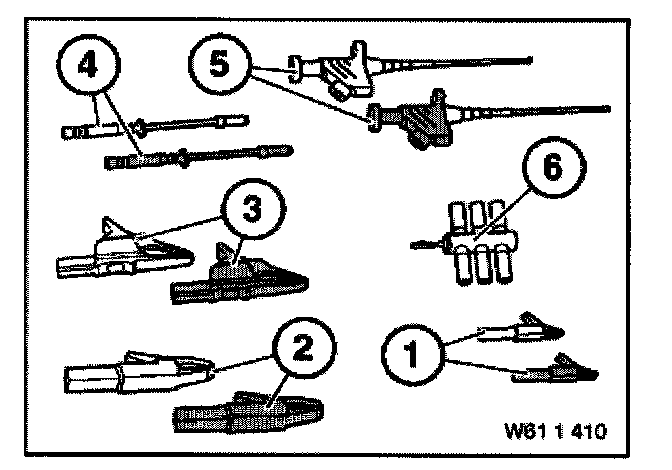 4
5
6
3
2
1
W61 1 410