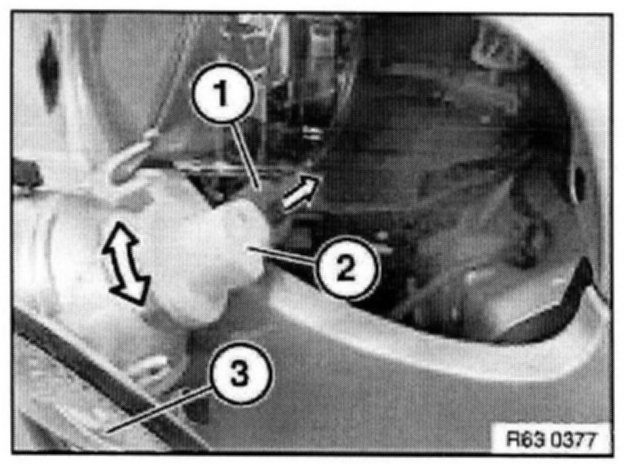 1
2
3
R63 0377