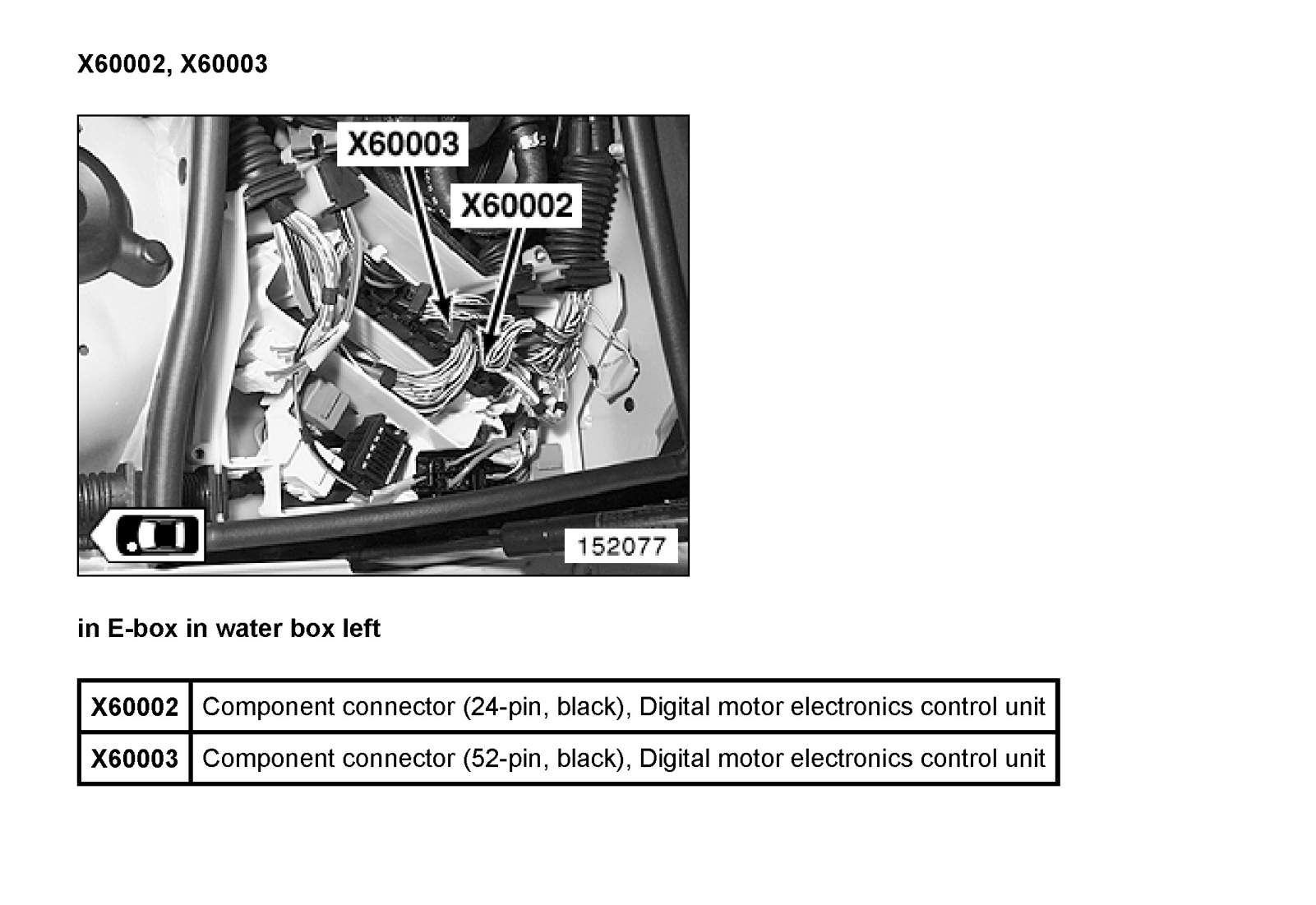 X60002, X60003

X60003

X60002

152077

in E-box in water box left

| X60002 | Component connector (24-pin, black), Digital motor electronics control unit |
|---|---|
| X60003 | Component connector (52-pin, black), Digital motor electronics control unit |