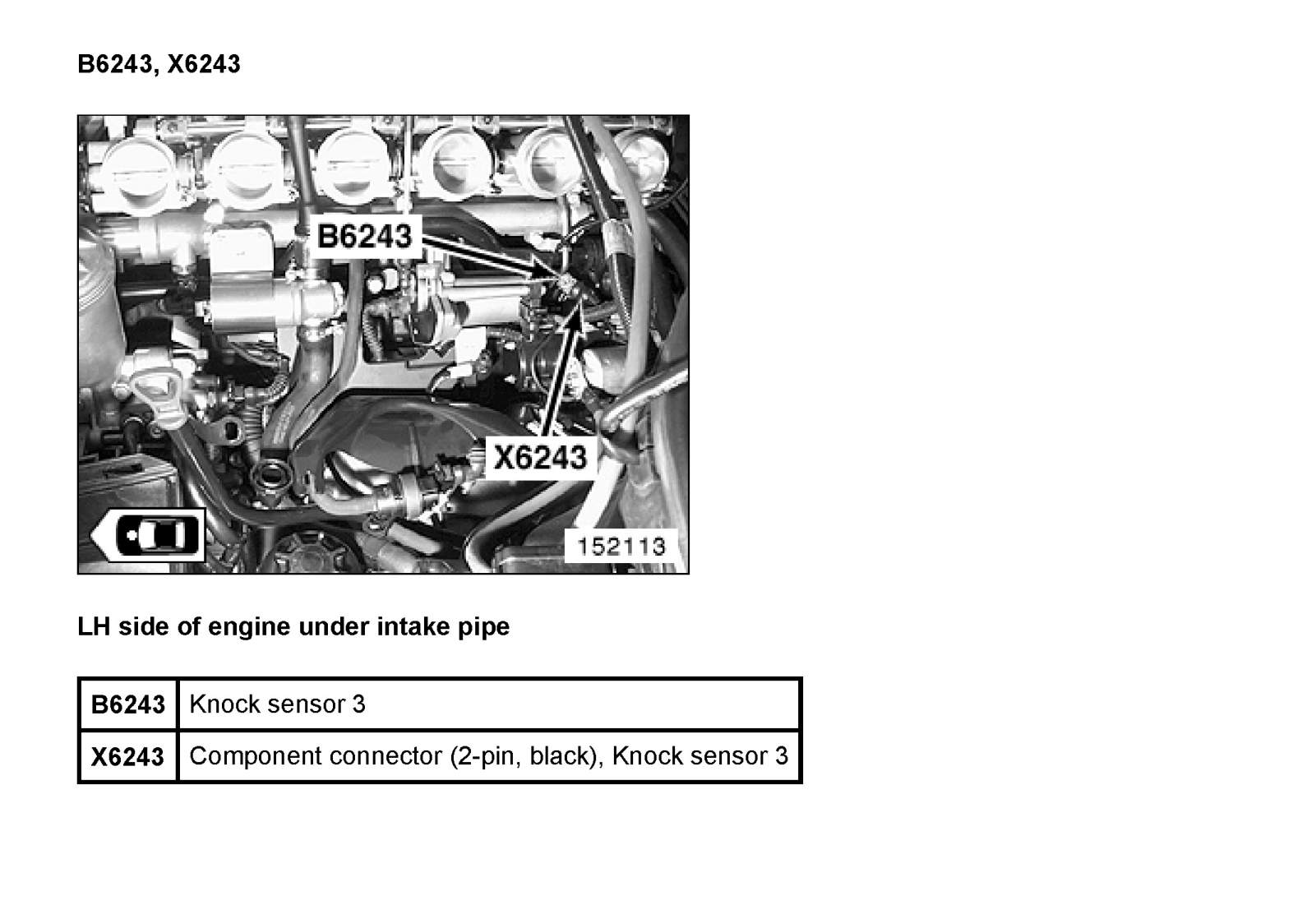 B6243, X6243

B6243

X6243

152113

LH side of engine under intake pipe

| B6243 | Knock sensor 3 |
|---|---|
| X6243 | Component connector (2-pin, black), Knock sensor 3 |