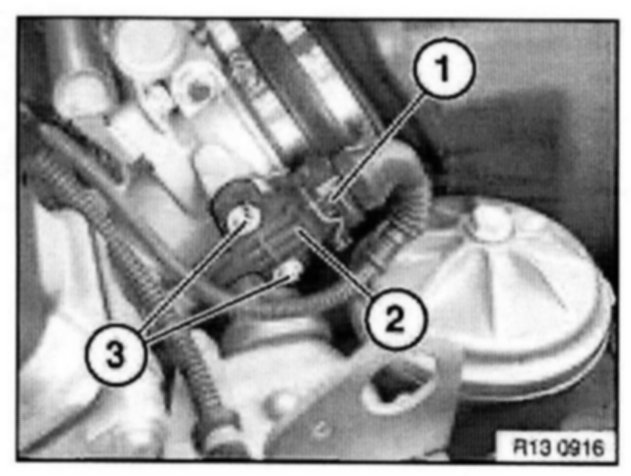 1
2
3
R13 0916