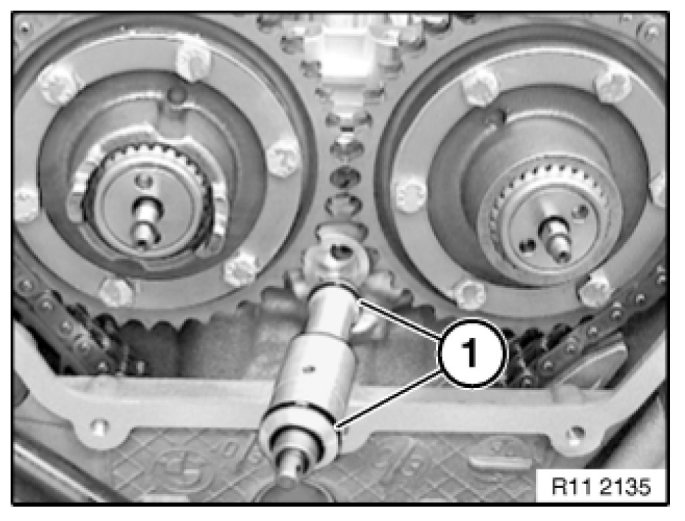 1

R11 2135