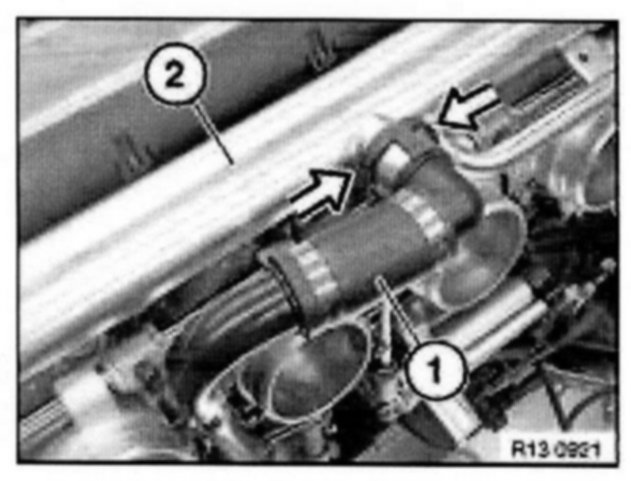 2
1
R13 0921