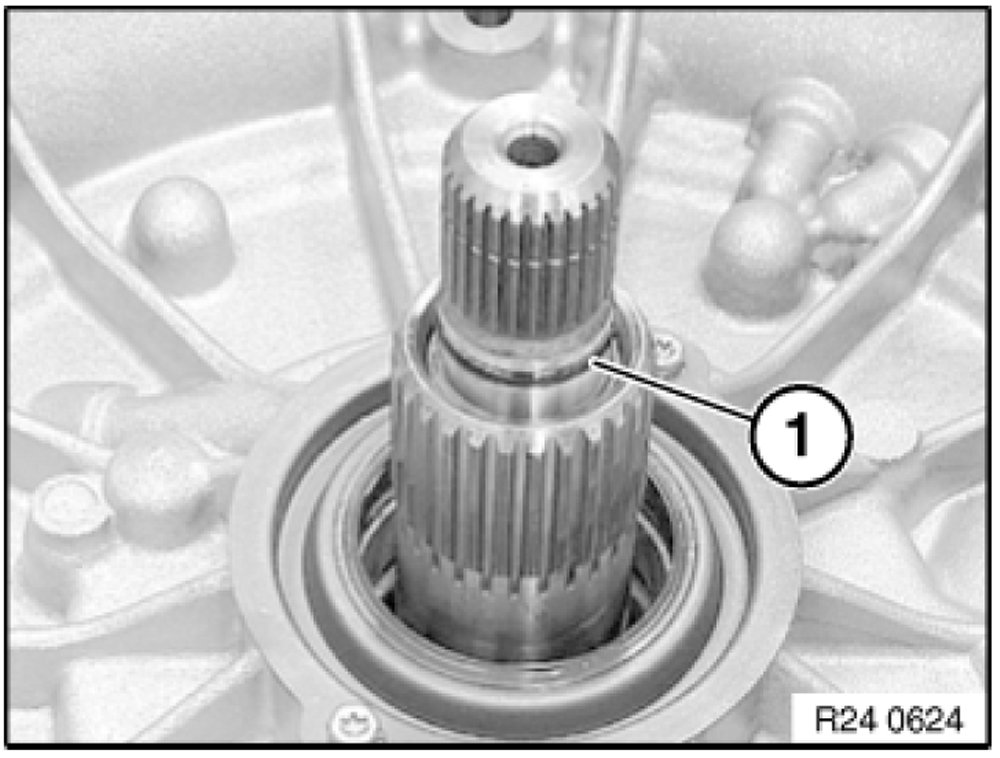 1

R24 0624