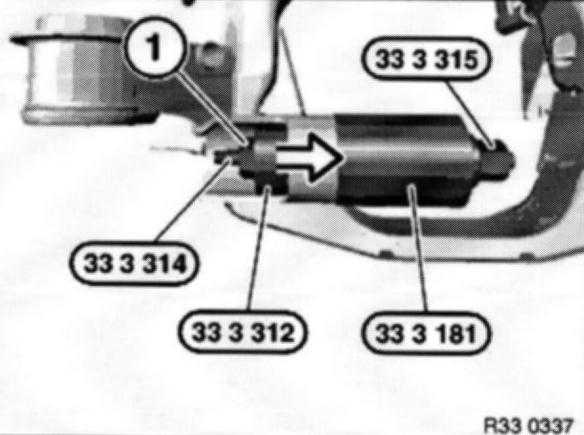 1

33 3 315

33 3 314

33 3 312

33 3 181

R33 0337