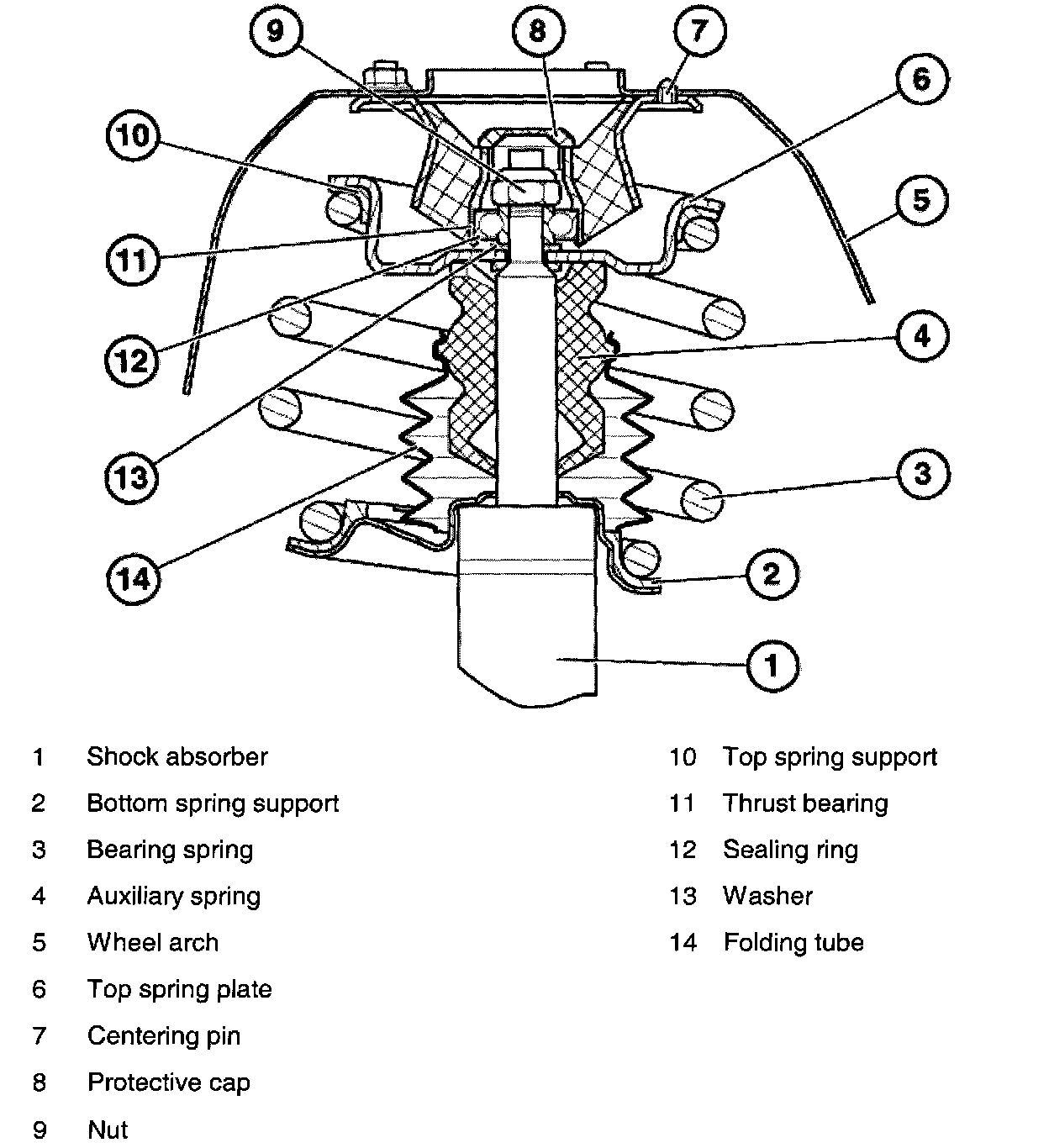 9
8
7
6
10
5
11
4
12
13
3
14
2
1

1 Shock absorber
2 Bottom spring support
3 Bearing spring
4 Auxiliary spring
5 Wheel arch
6 Top spring plate
7 Centering pin
8 Protective cap
9 Nut

10 Top spring support
11 Thrust bearing
12 Sealing ring
13 Washer
14 Folding tube