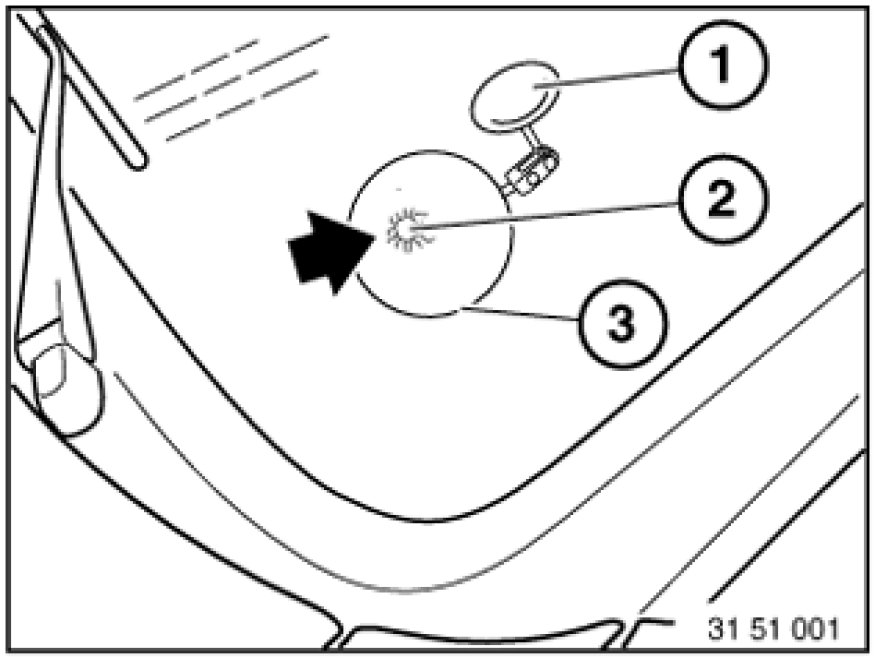 1
2
3
31 51 001