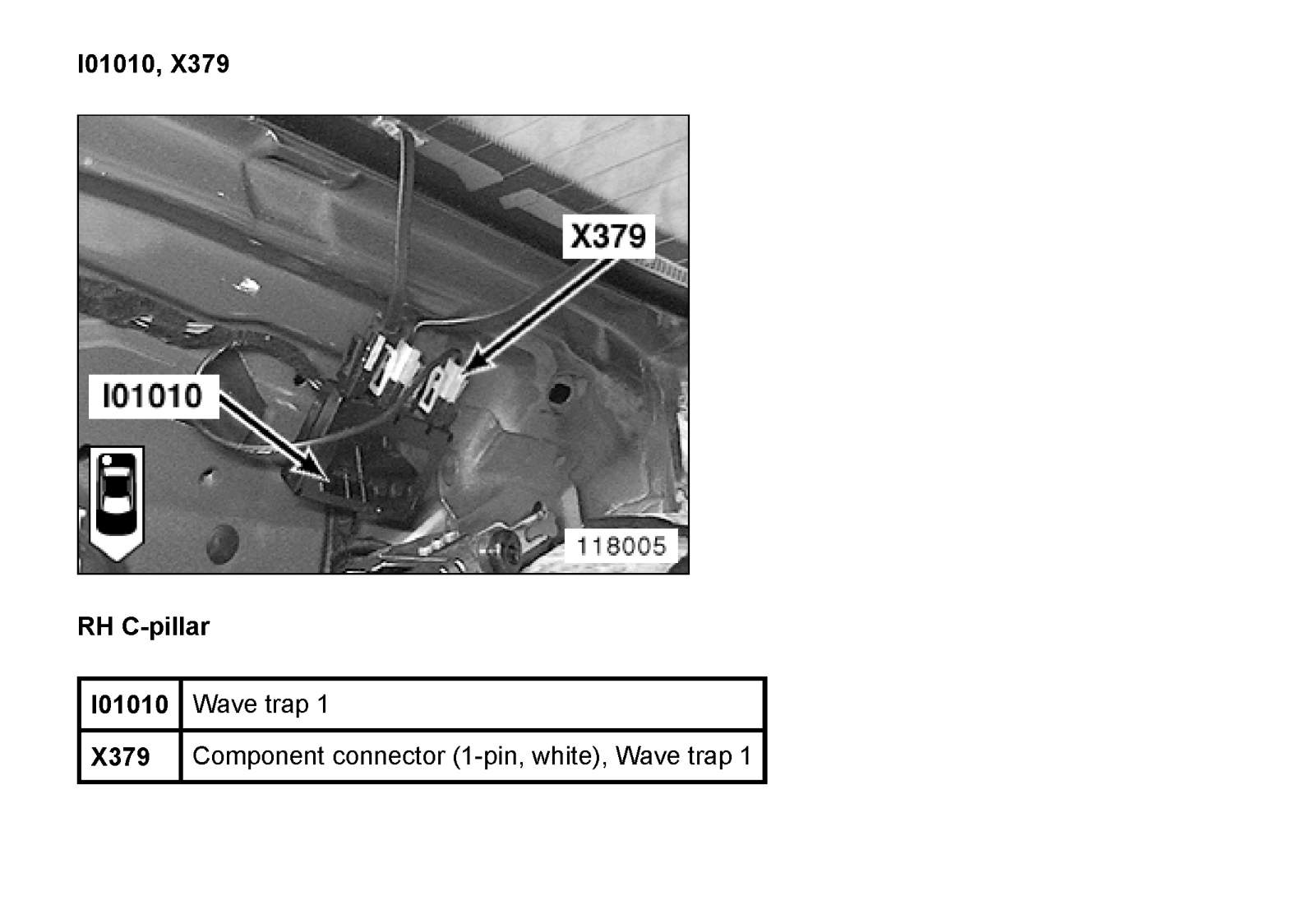 I01010, X379

X379

I01010

118005

RH C-pillar

| I01010 | Wave trap 1 |
|---|---|
| X379 | Component connector (1-pin, white), Wave trap 1 |