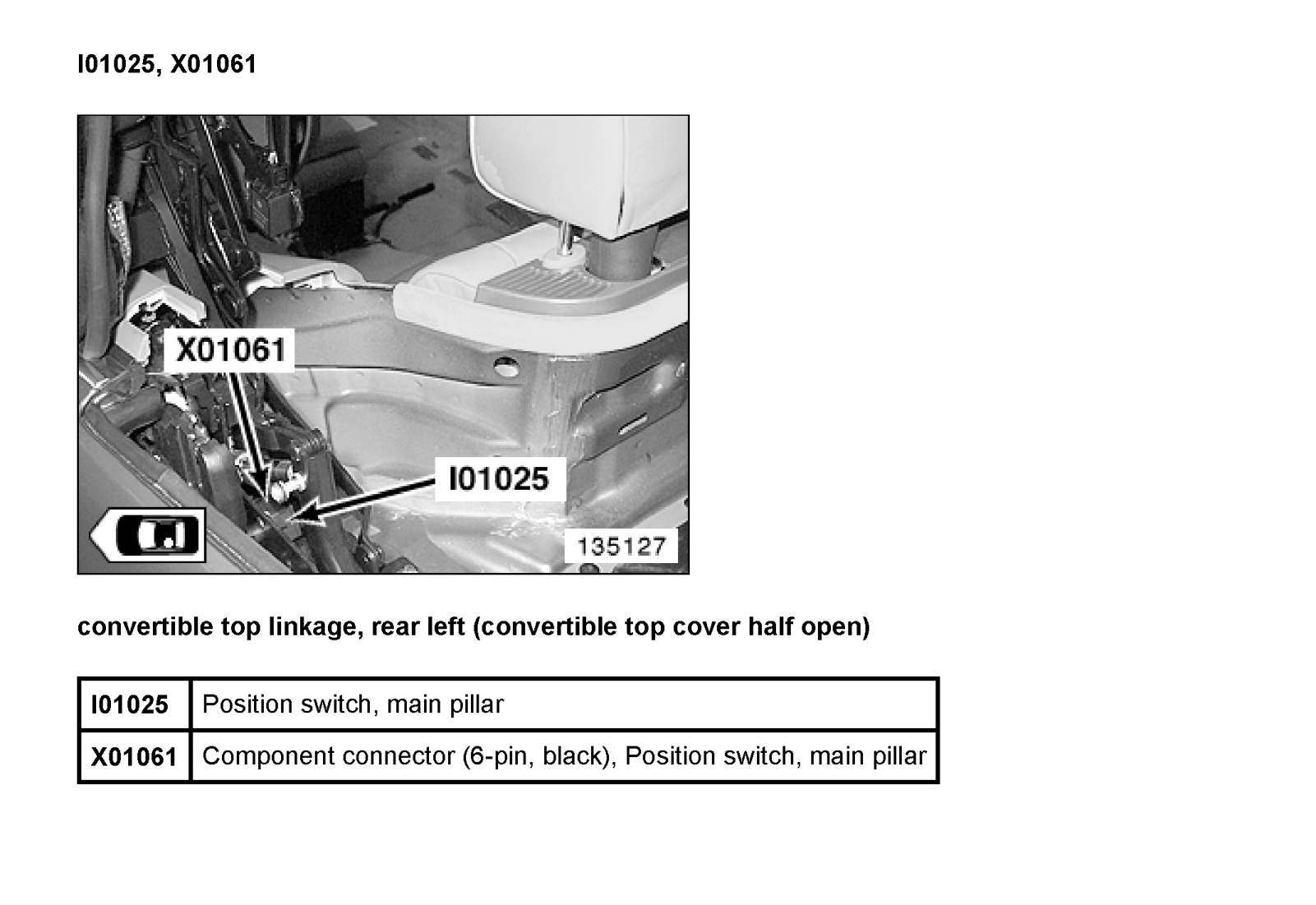 I01025, X01061

X01061

I01025

135127

convertible top linkage, rear left (convertible top cover half open)

| I01025 | Position switch, main pillar |
|---|---|
| X01061 | Component connector (6-pin, black), Position switch, main pillar |