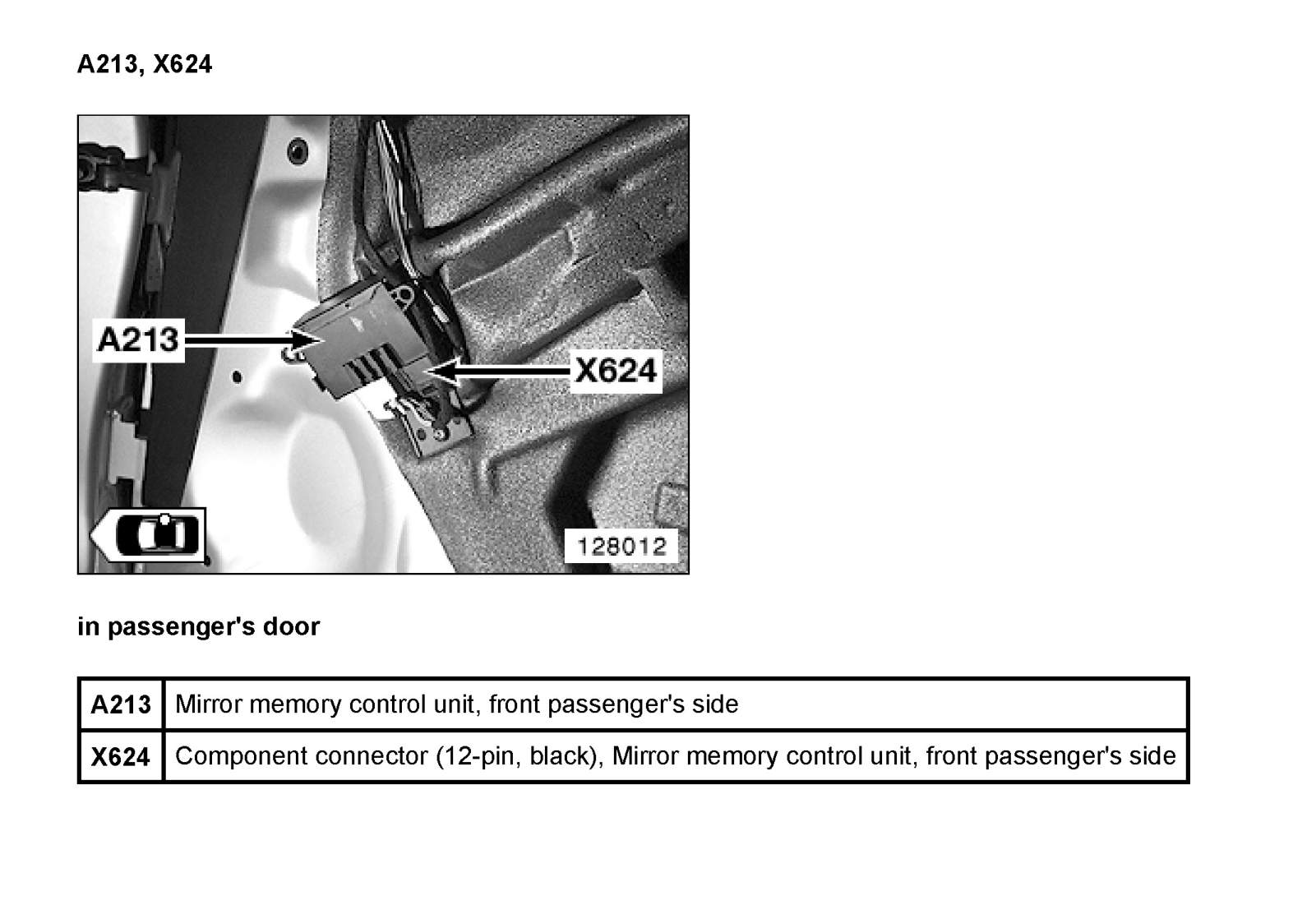 A213, X624

A213

X624

128012

in passenger's door

| A213 | Mirror memory control unit, front passenger's side |
|---|---|
| X624 | Component connector (12-pin, black), Mirror memory control unit, front passenger's side |