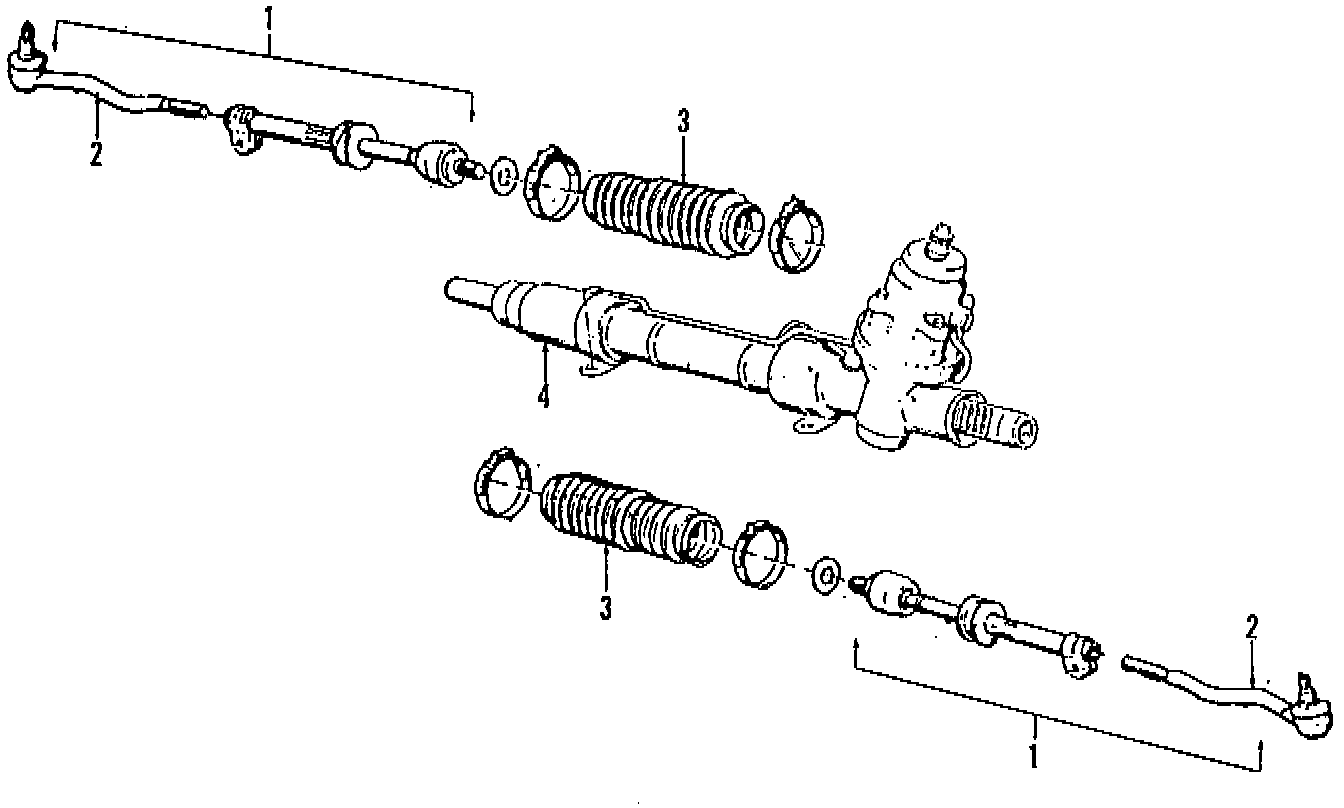 1
2
3
4
3
2
1