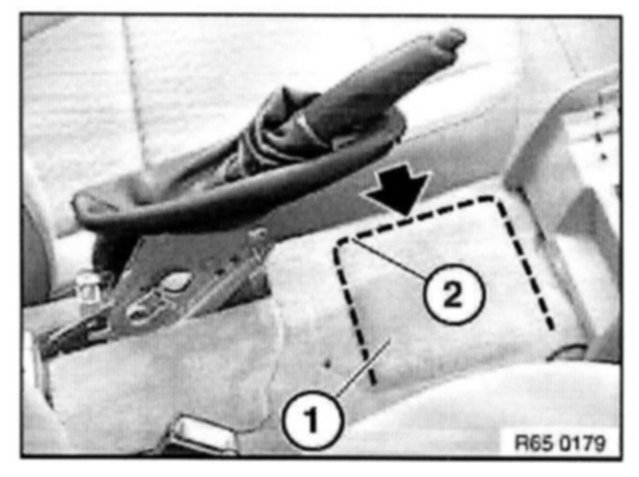 2
1
R65 0179